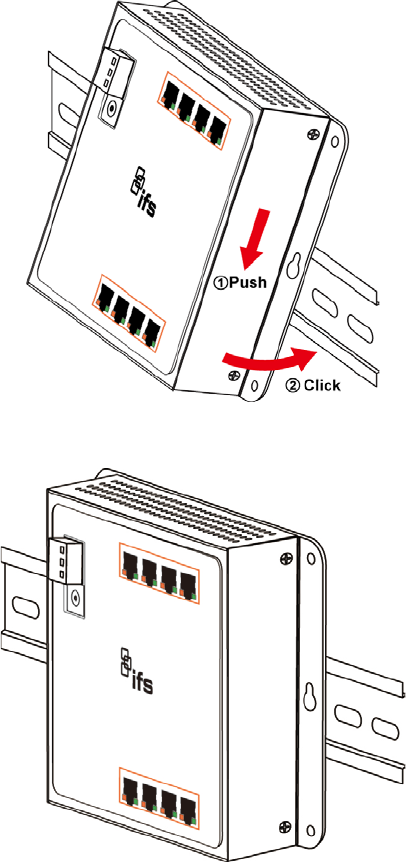 ifs

①Push

② Click

ifs