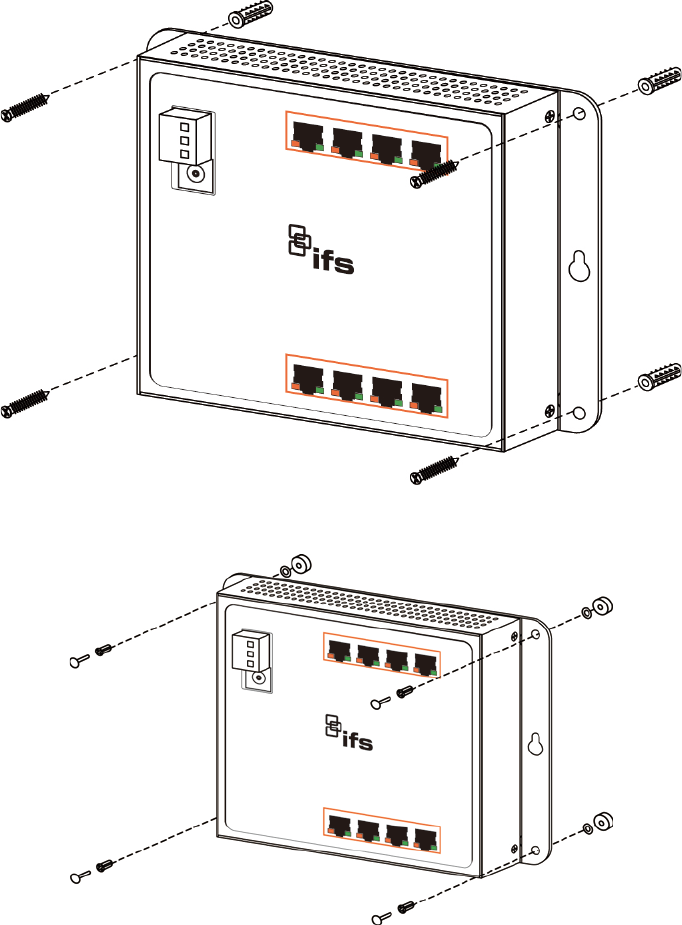 ifs

ifs