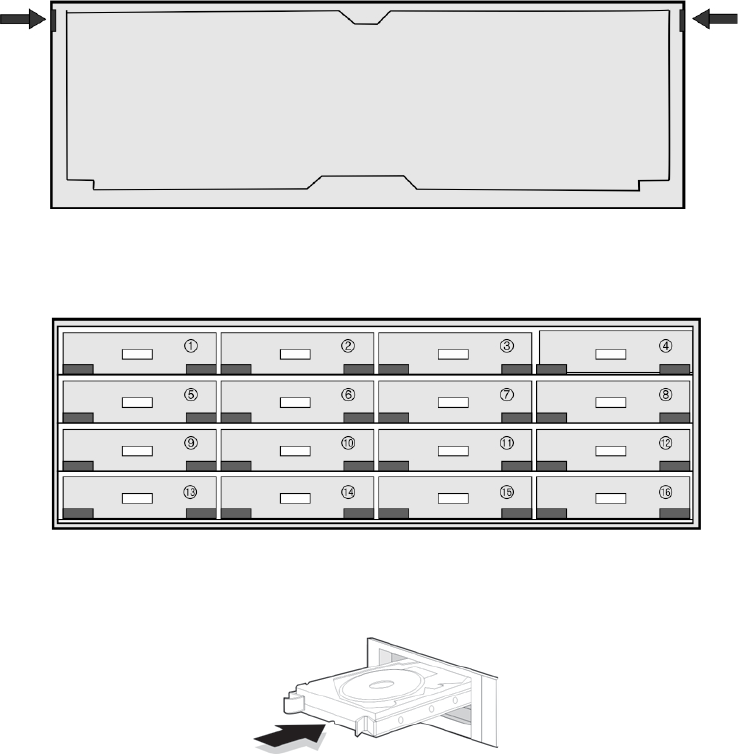 ①
②
③
④
⑤
⑥
⑦
⑧
⑨
⑩
⑪
⑫
⑬
⑭
⑮
⑯