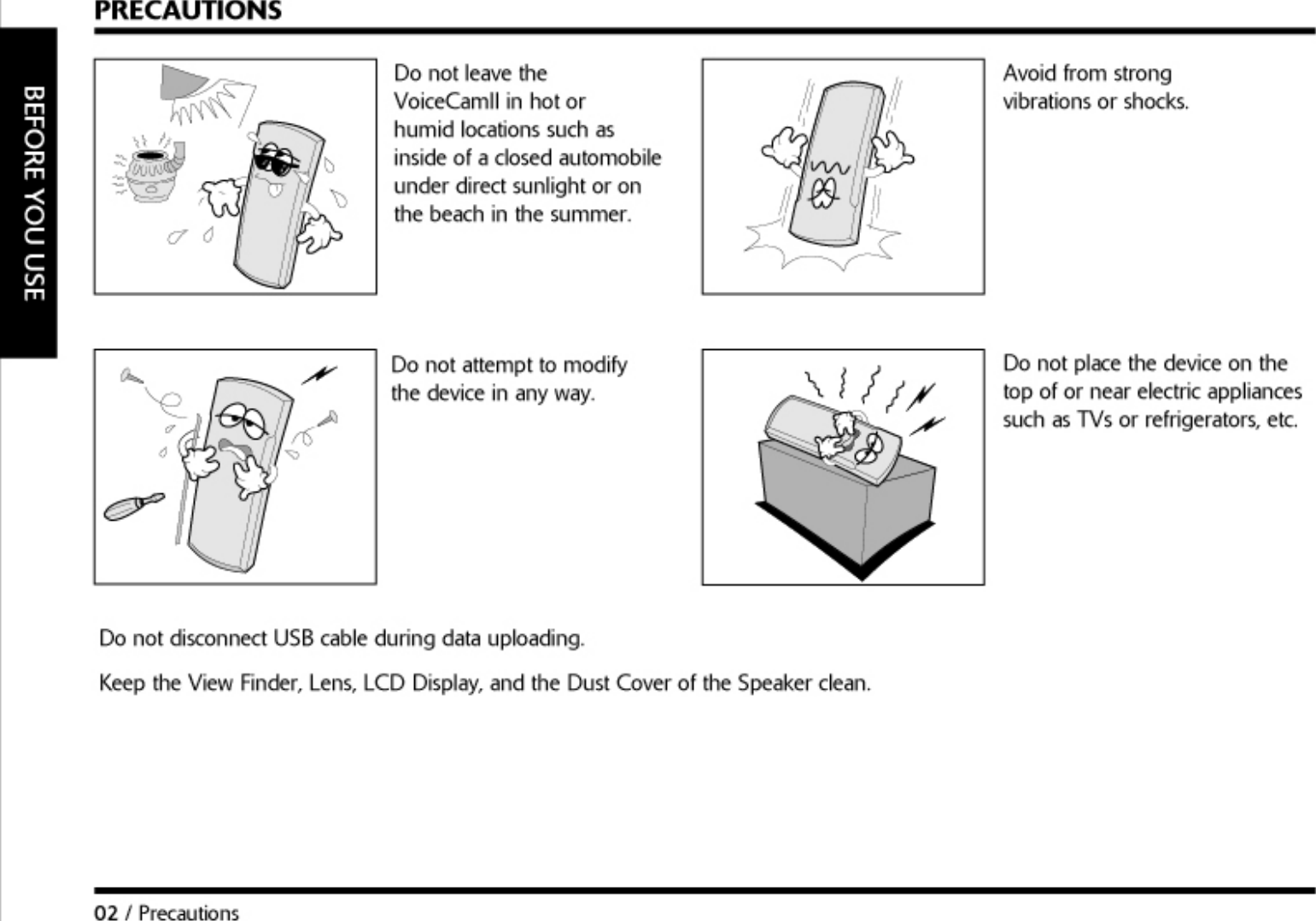 PRECAUTIONS

BEFORE YOU USE

Do not leave the VoiceCamII in hot or humid locations such as inside of a closed automobile under direct sunlight or on the beach in the summer.

Avoid from strong vibrations or shocks.

Do not attempt to modify the device in any way.

Do not place the device on the top of or near electric appliances such as TVs or refrigerators, etc.

Do not disconnect USB cable during data uploading.

Keep the View Finder, Lens, LCD Display, and the Dust Cover of the Speaker clean.

02 / Precautions