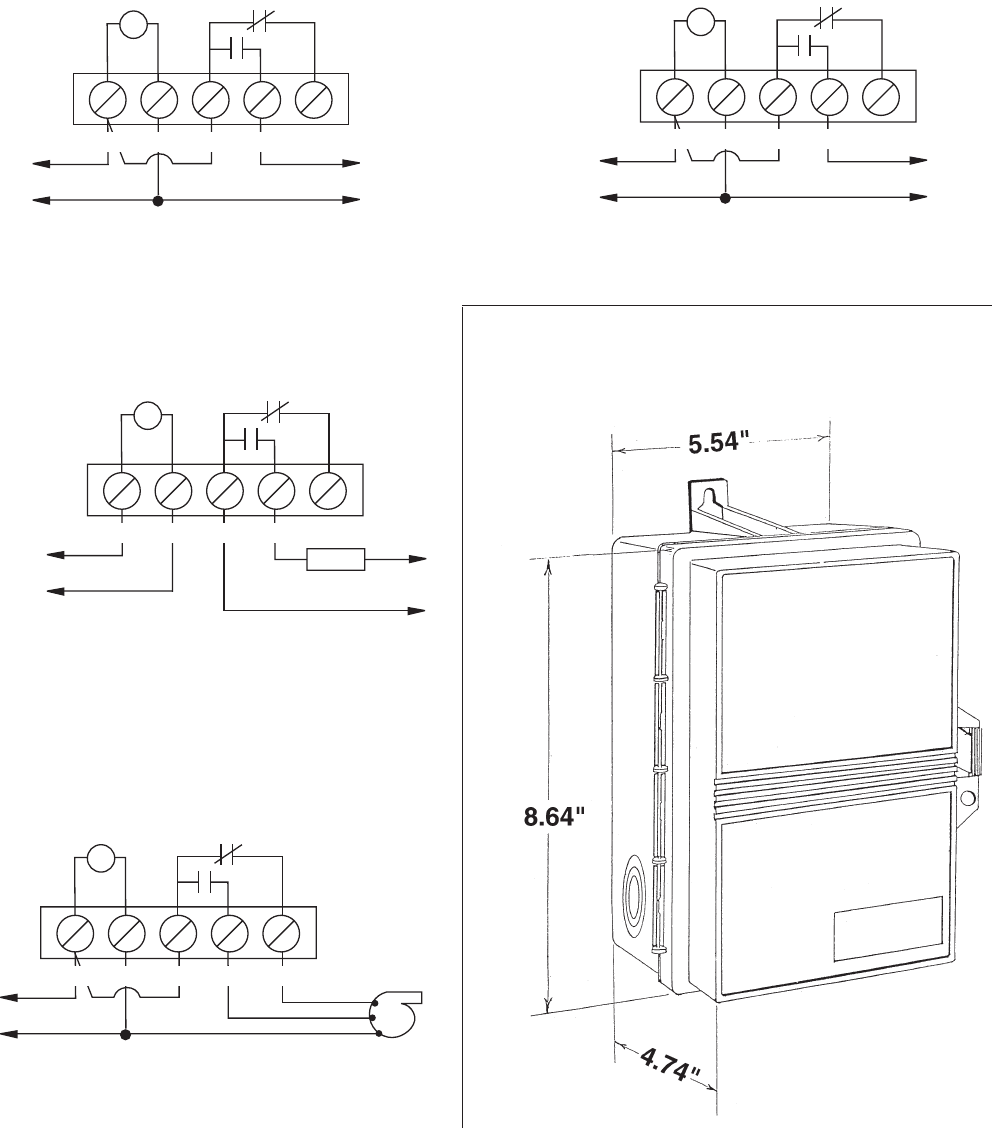 5.54"

8.64"

4.74"