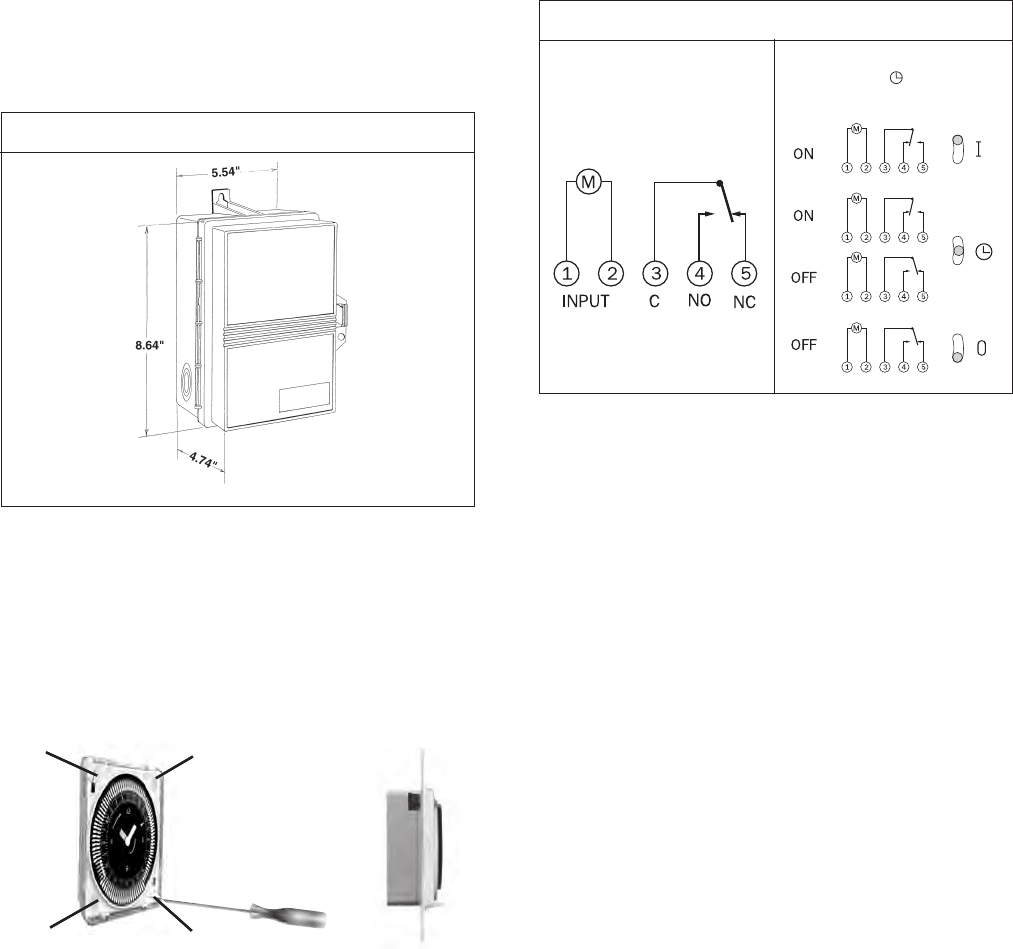 5.54"

8.64"

4.74"

M

1 2 3 4 5

INPUT C NO NC

ON

M

1 2 3 4 5

I

ON

M

1 2 3 4 5

OFF

M

1 2 3 4 5

OFF

M

1 2 3 4 5

0