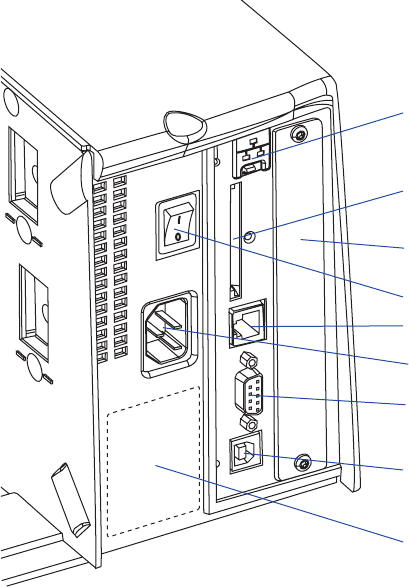 I
0