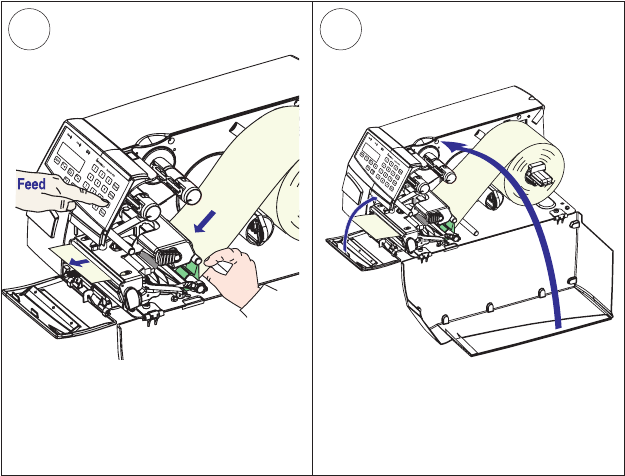 Feed