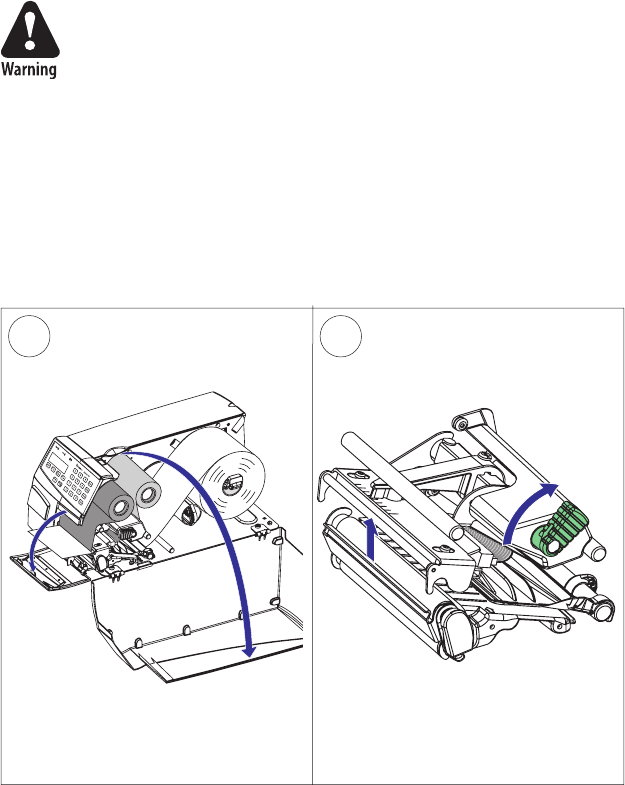 Warning