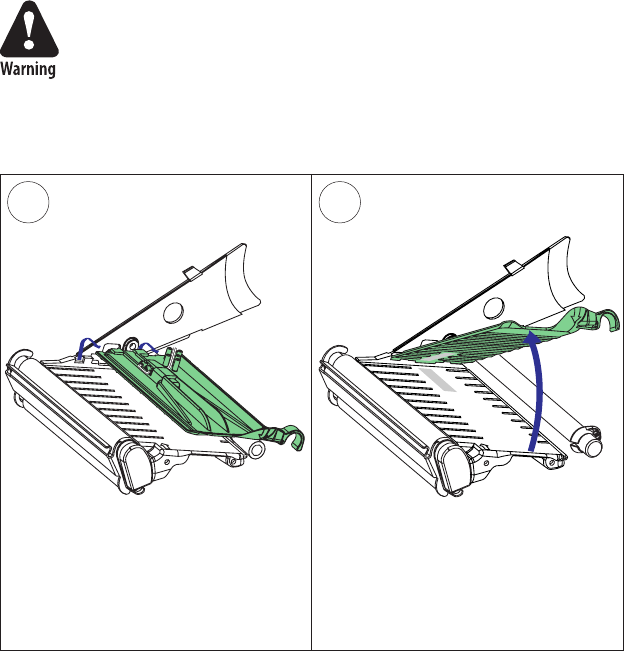 Warning