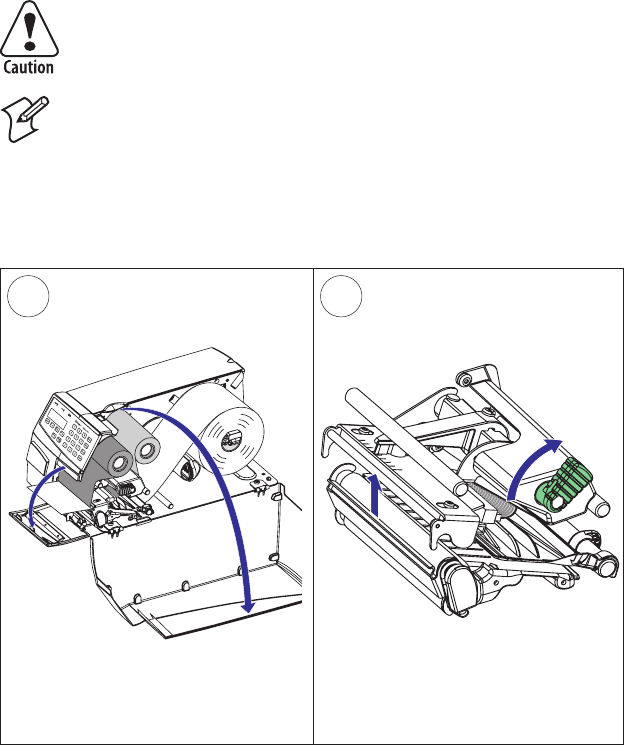 Caution