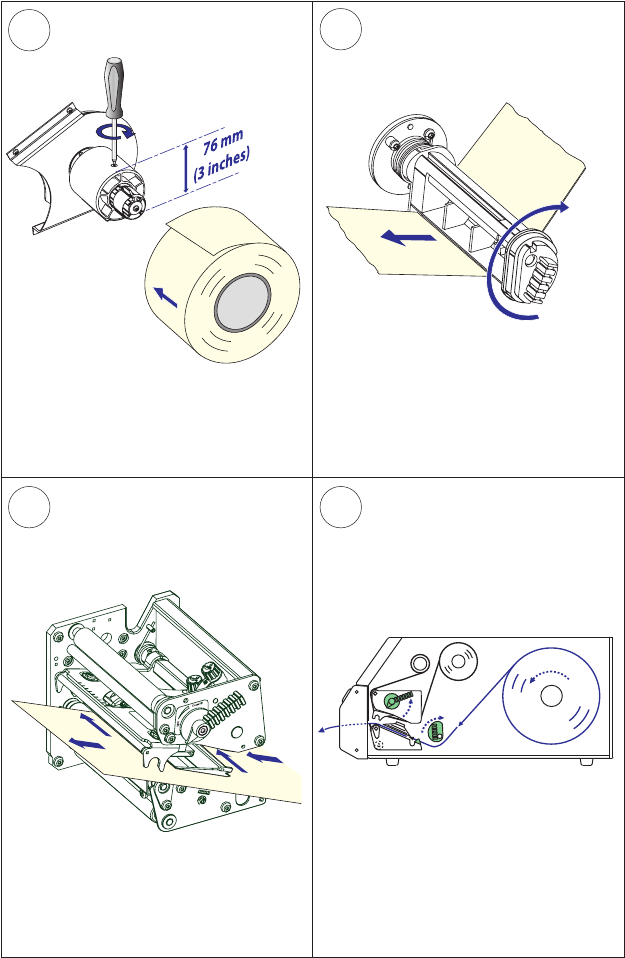 76 mm
(3 inches)