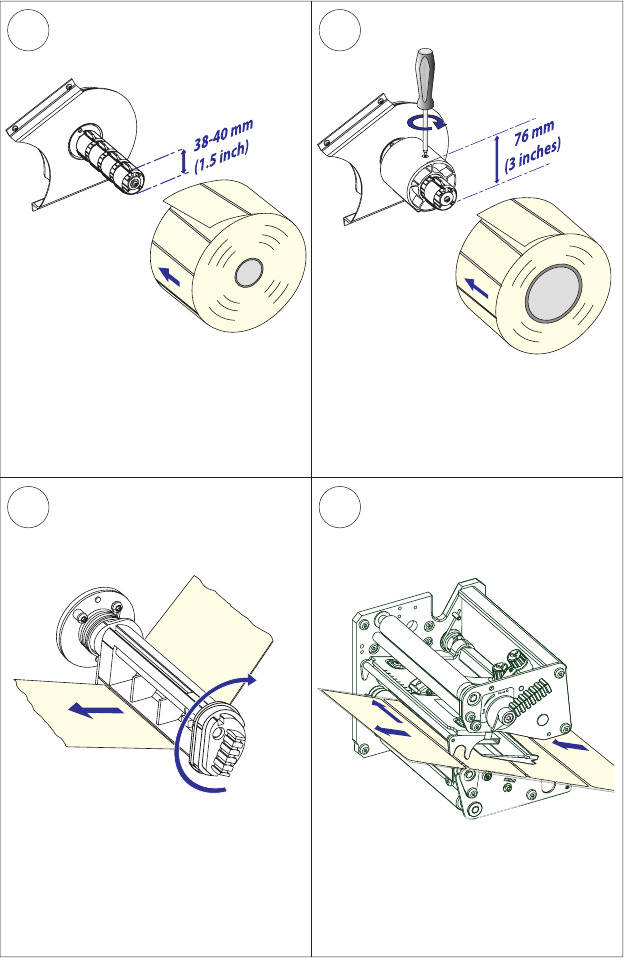 38-40 mm
(1.5 inch)

76 mm
(3 inches)