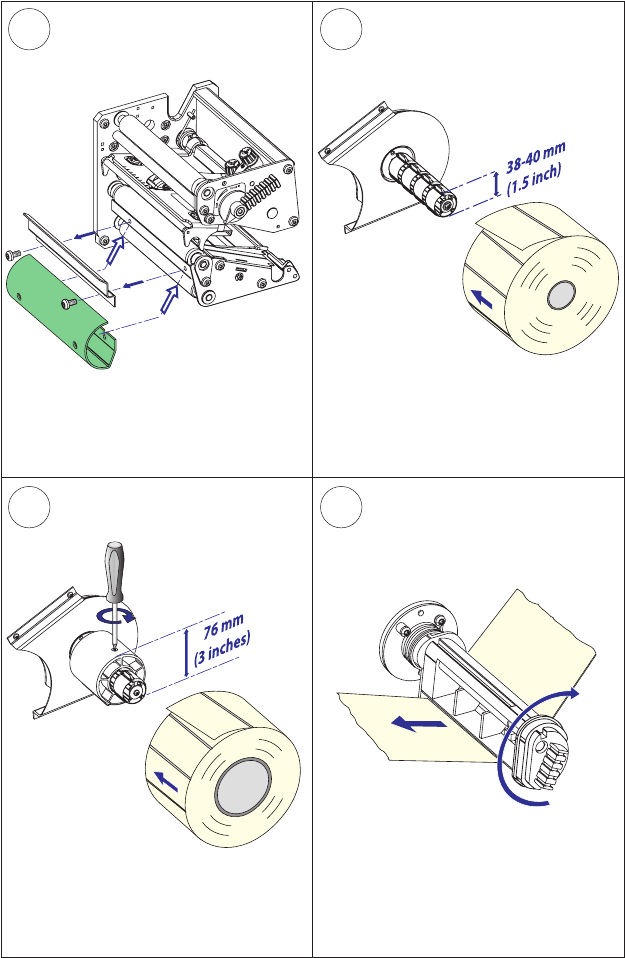 38-40 mm
(1.5 inch)

76 mm
(3 inches)