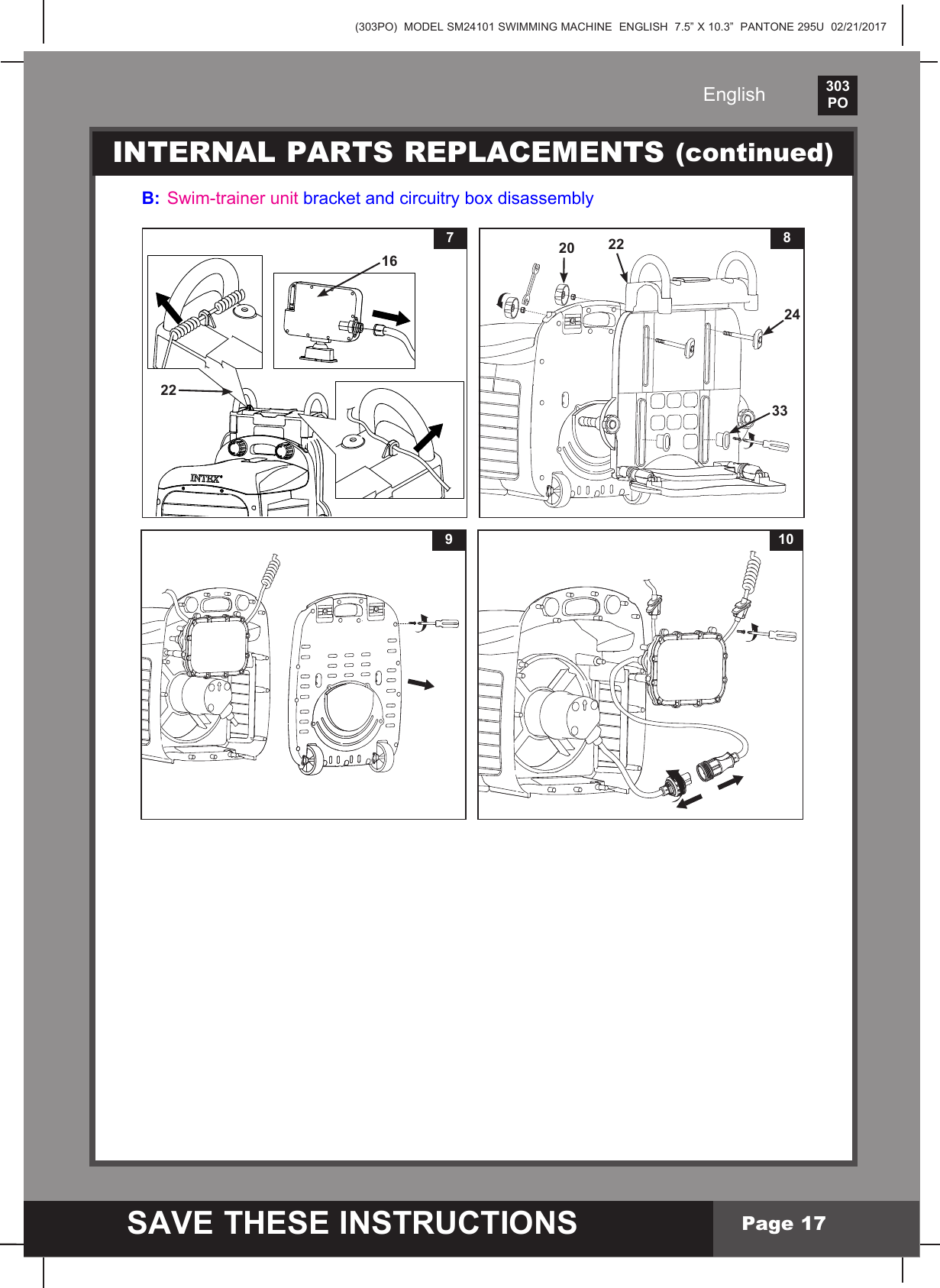 (303PO) MODEL SM24101 SWIMMING MACHINE ENGLISH 7.5" X 10.3" PANTONE 295U 02/21/2017

English

303
PO

INTERNAL PARTS REPLACEMENTS (continued)

B: Swim-trainer unit bracket and circuitry box disassembly

7

16

22

INTEX

8

20

22

24

33

9

10

SAVE THESE INSTRUCTIONS

Page 17