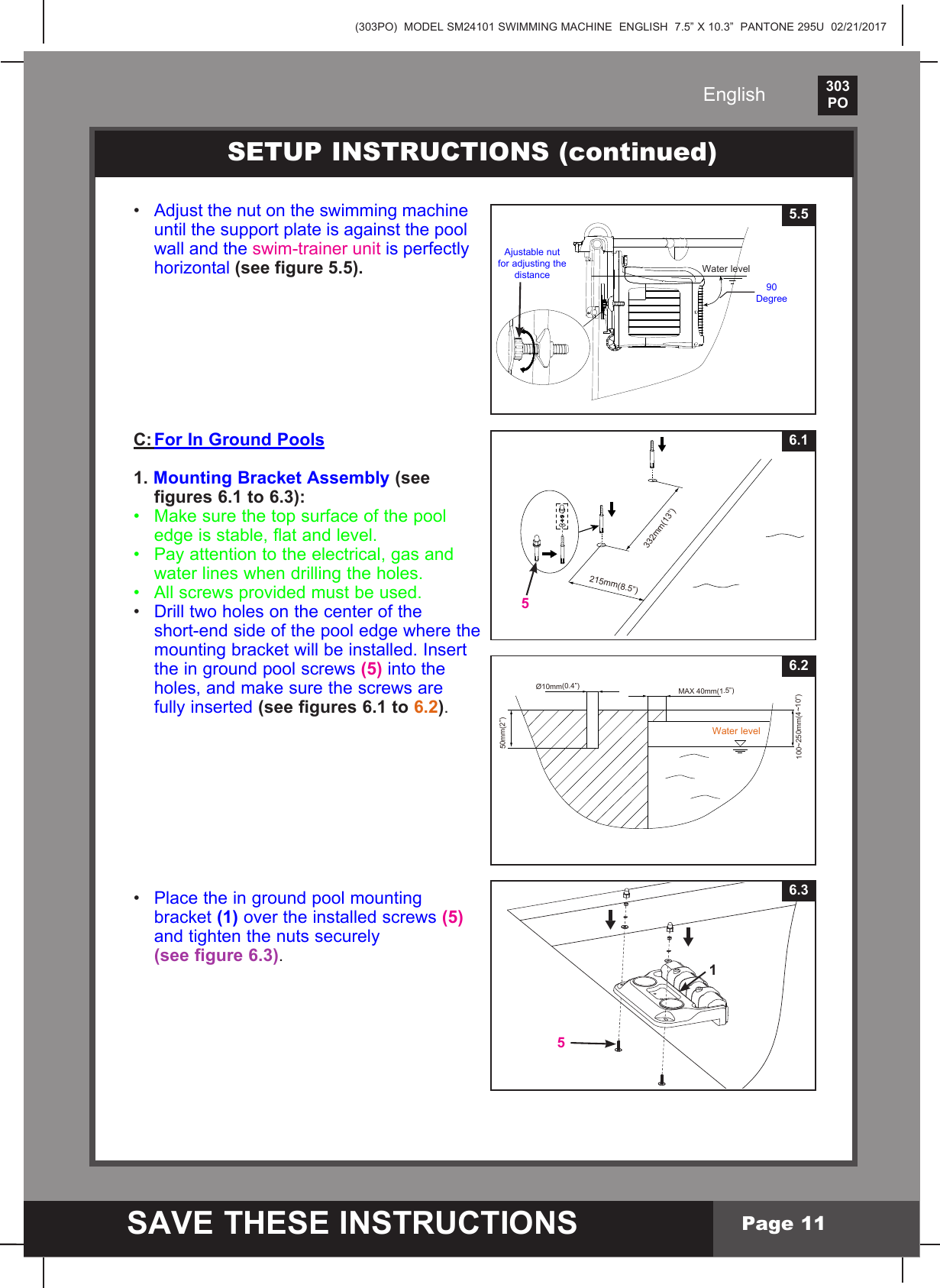 (303PO) MODEL SM24101 SWIMMING MACHINE ENGLISH 7.5" X 10.3" PANTONE 295U 02/21/2017

English

303
PO

SETUP INSTRUCTIONS (continued)

• Adjust the nut on the swimming machine until the support plate is against the pool wall and the swim-trainer unit is perfectly horizontal (see figure 5.5).

5.5

Ajustable nut for adjusting the distance

Water level

90 Degree

C: For In Ground Pools

1. Mounting Bracket Assembly (see figures 6.1 to 6.3):
• Make sure the top surface of the pool edge is stable, flat and level.
• Pay attention to the electrical, gas and water lines when drilling the holes.
• All screws provided must be used.
• Drill two holes on the center of the short-end side of the pool edge where the mounting bracket will be installed. Insert the in ground pool screws (5) into the holes, and make sure the screws are fully inserted (see figures 6.1 to 6.2).

6.1

332mm(13")

215mm(8.5")

5

6.2

Ø10mm(0.4")

MAX 40mm(1.5")

50mm(2")

Water level

100~250mm(4~10")

• Place the in ground pool mounting bracket (1) over the installed screws (5) and tighten the nuts securely (see figure 6.3).

6.3

1

5

SAVE THESE INSTRUCTIONS

Page 11