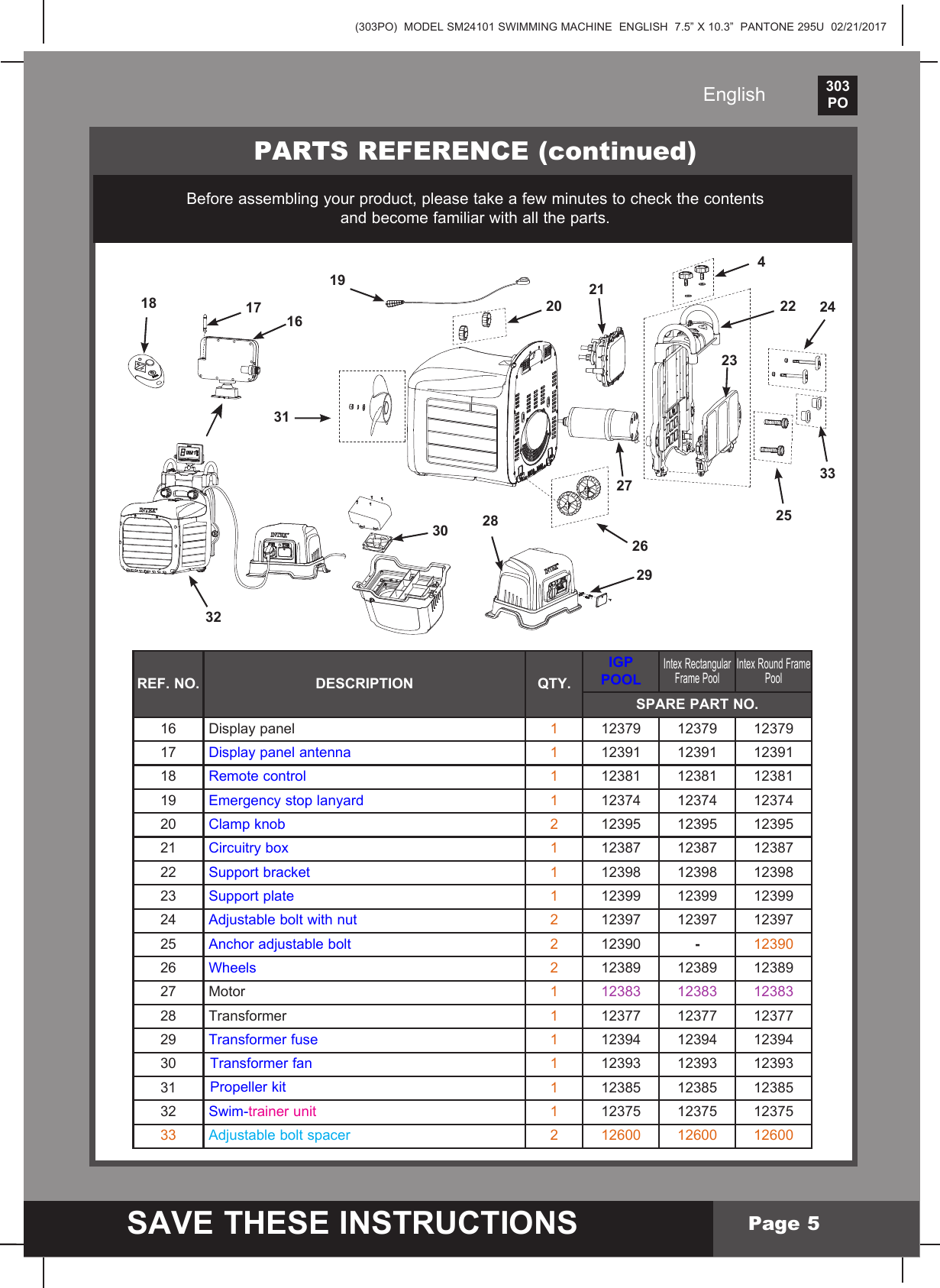 (303PO) MODEL SM24101 SWIMMING MACHINE ENGLISH 7.5" X 10.3" PANTONE 295U 02/21/2017

English

303 PO

PARTS REFERENCE (continued)

Before assembling your product, please take a few minutes to check the contents and become familiar with all the parts.

18 17 16 19 20 21 4 22 24 23 31 27 33 25 30 28 26 29 32

| REF. NO. | DESCRIPTION | QTY. | IGP POOL | Intex Rectangular Frame Pool | Intex Round Frame Pool |
|---|---|---|---|---|---|
| | | | SPARE PART NO. | | |
| 16 | Display panel | 1 | 12379 | 12379 | 12379 |
| 17 | Display panel antenna | 1 | 12391 | 12391 | 12391 |
| 18 | Remote control | 1 | 12381 | 12381 | 12381 |
| 19 | Emergency stop lanyard | 1 | 12374 | 12374 | 12374 |
| 20 | Clamp knob | 2 | 12395 | 12395 | 12395 |
| 21 | Circuitry box | 1 | 12387 | 12387 | 12387 |
| 22 | Support bracket | 1 | 12398 | 12398 | 12398 |
| 23 | Support plate | 1 | 12399 | 12399 | 12399 |
| 24 | Adjustable bolt with nut | 2 | 12397 | 12397 | 12397 |
| 25 | Anchor adjustable bolt | 2 | 12390 | - | 12390 |
| 26 | Wheels | 2 | 12389 | 12389 | 12389 |
| 27 | Motor | 1 | 12383 | 12383 | 12383 |
| 28 | Transformer | 1 | 12377 | 12377 | 12377 |
| 29 | Transformer fuse | 1 | 12394 | 12394 | 12394 |
| 30 | Transformer fan | 1 | 12393 | 12393 | 12393 |
| 31 | Propeller kit | 1 | 12385 | 12385 | 12385 |
| 32 | Swim-trainer unit | 1 | 12375 | 12375 | 12375 |
| 33 | Adjustable bolt spacer | 2 | 12600 | 12600 | 12600 |

SAVE THESE INSTRUCTIONS

Page 5