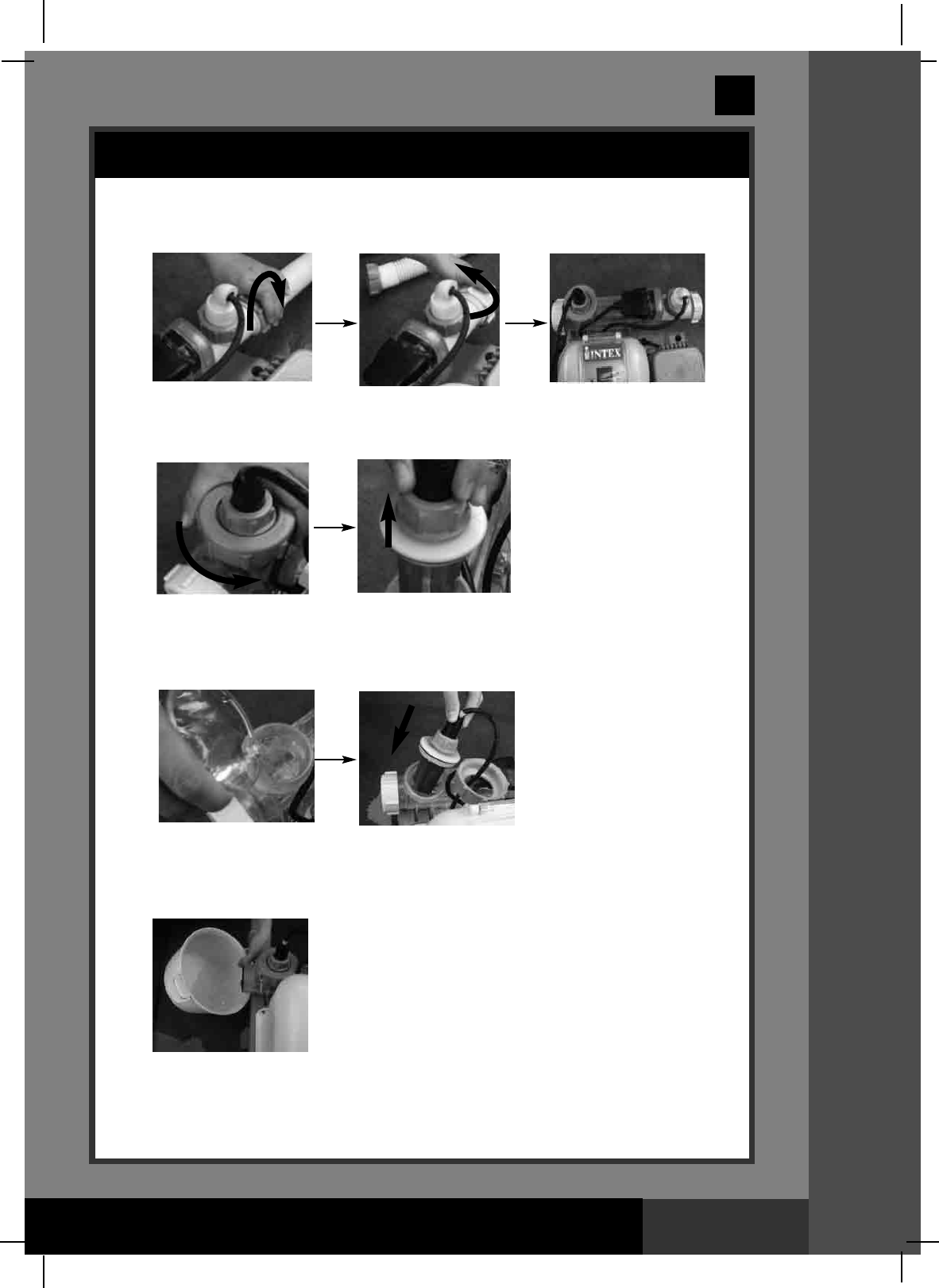 INTEX