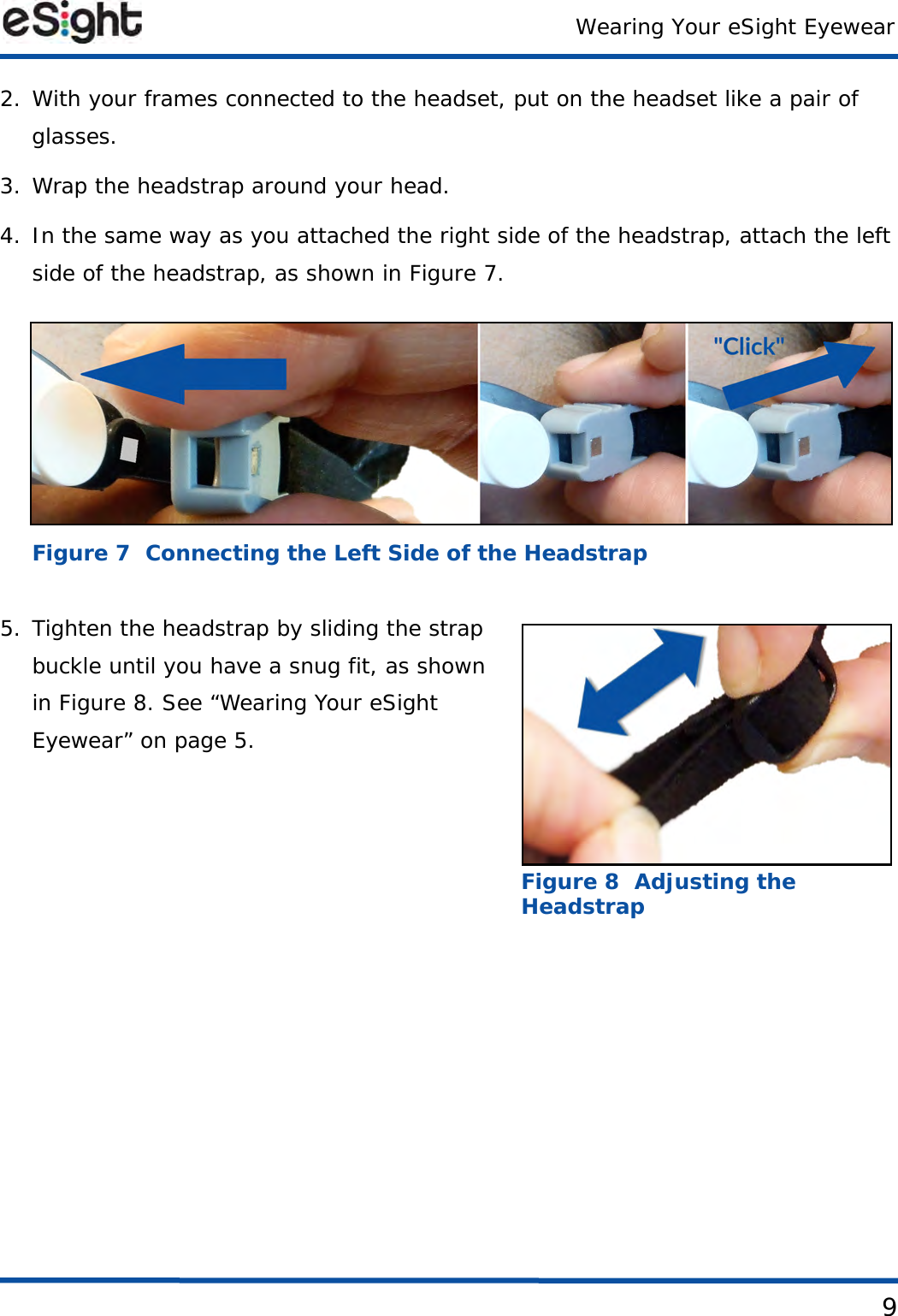 eSight

Wearing Your eSight Eyewear

2. With your frames connected to the headset, put on the headset like a pair of glasses.

3. Wrap the headstrap around your head.

4. In the same way as you attached the right side of the headstrap, attach the left side of the headstrap, as shown in Figure 7.

"Click"

Figure 7 Connecting the Left Side of the Headstrap

5. Tighten the headstrap by sliding the strap buckle until you have a snug fit, as shown in Figure 8. See “Wearing Your eSight Eyewear” on page 5.

Figure 8 Adjusting the Headstrap

9