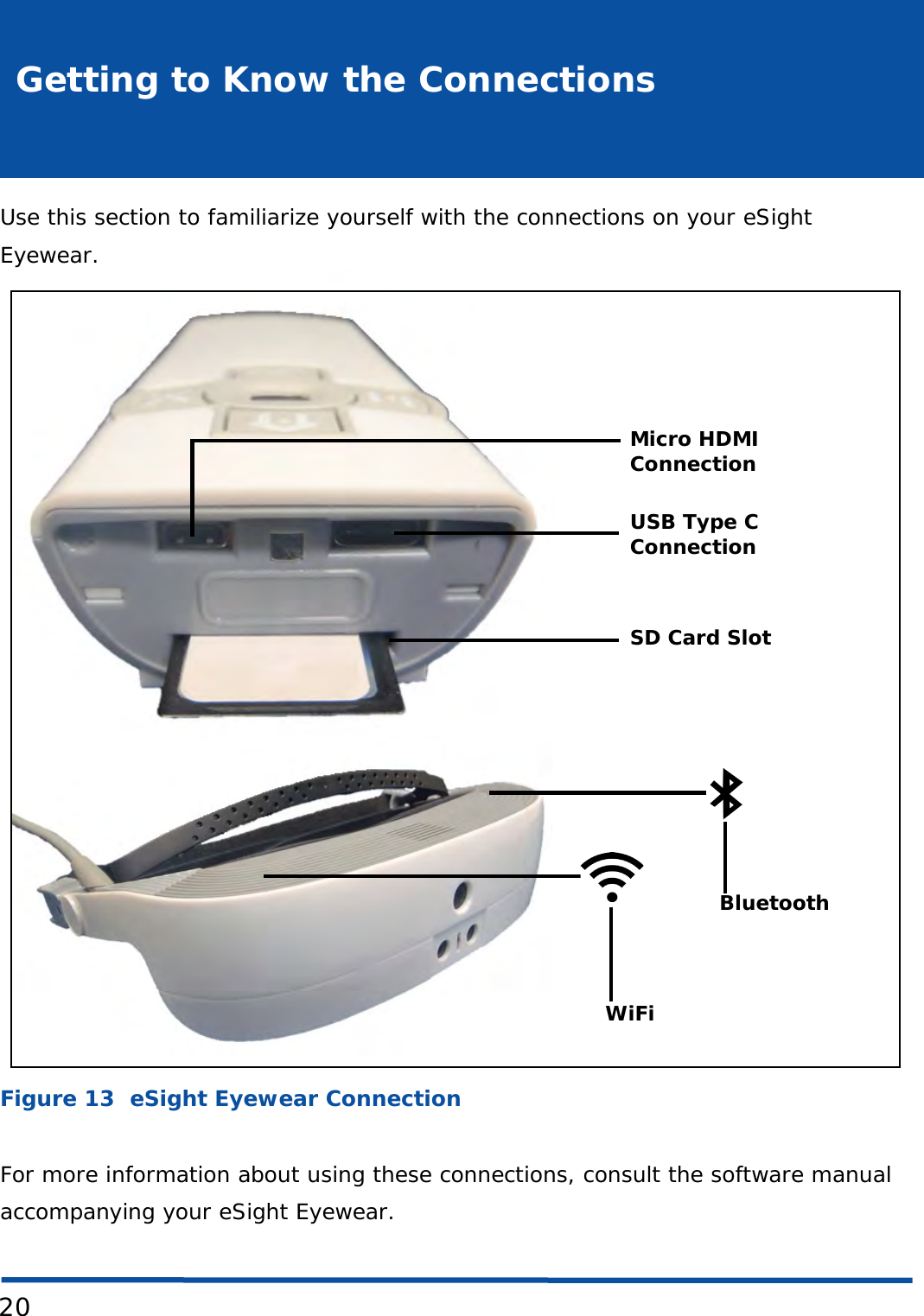 Getting to Know the Connections

Use this section to familiarize yourself with the connections on your eSight Eyewear.

Micro HDMI Connection

USB Type C Connection

SD Card Slot

Bluetooth

WiFi

Figure 13 eSight Eyewear Connection

For more information about using these connections, consult the software manual accompanying your eSight Eyewear.

20