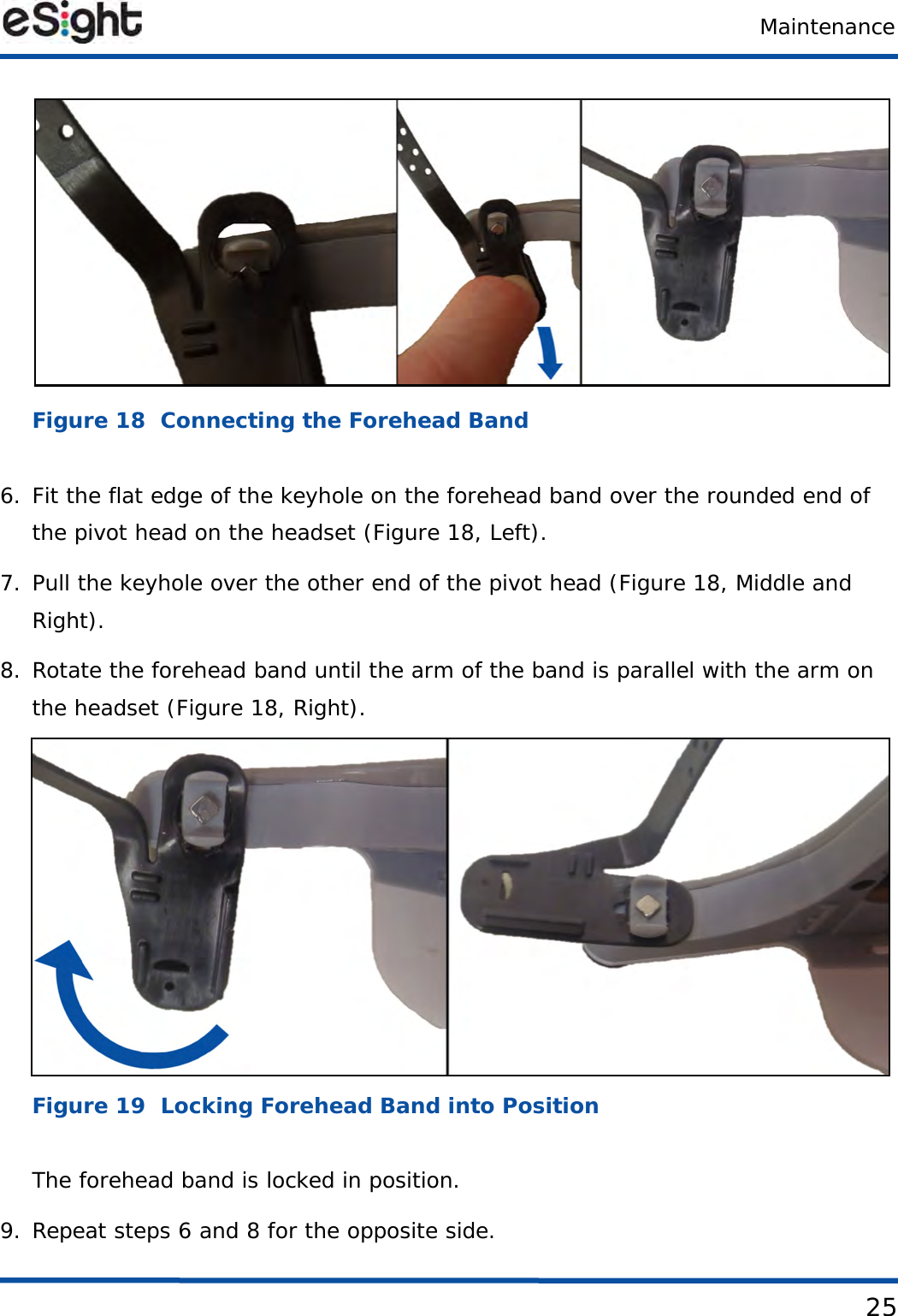 eSight

Maintenance

Figure 18 Connecting the Forehead Band

6. Fit the flat edge of the keyhole on the forehead band over the rounded end of the pivot head on the headset (Figure 18, Left).

7. Pull the keyhole over the other end of the pivot head (Figure 18, Middle and Right).

8. Rotate the forehead band until the arm of the band is parallel with the arm on the headset (Figure 18, Right).

Figure 19 Locking Forehead Band into Position

The forehead band is locked in position.

9. Repeat steps 6 and 8 for the opposite side.

25