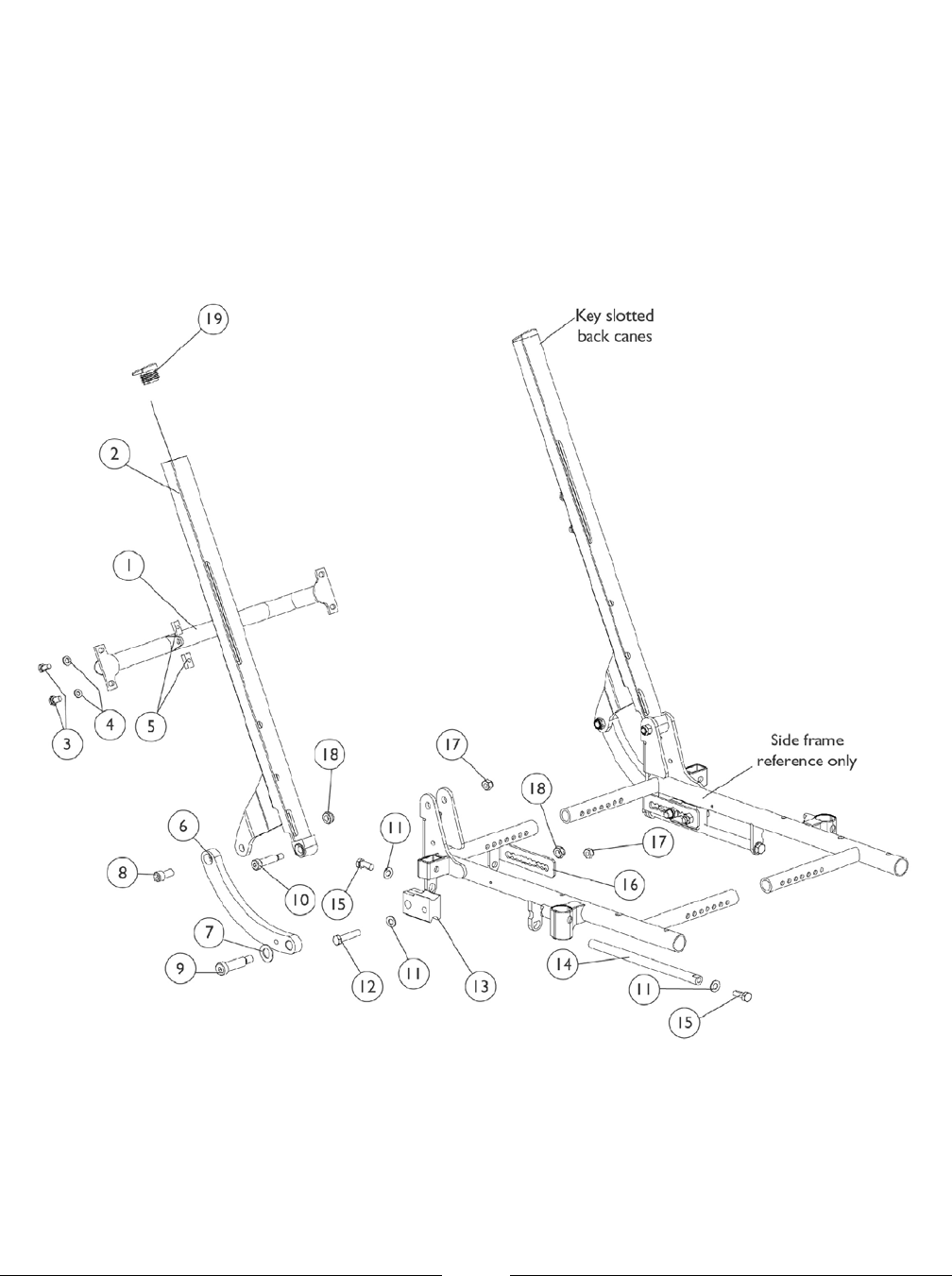 19
Key slotted back canes
2
1
3
4
5
18
17
Side frame reference only
6
8
10
15
11
18
17
16
7
9
12
11
13
14
11
15