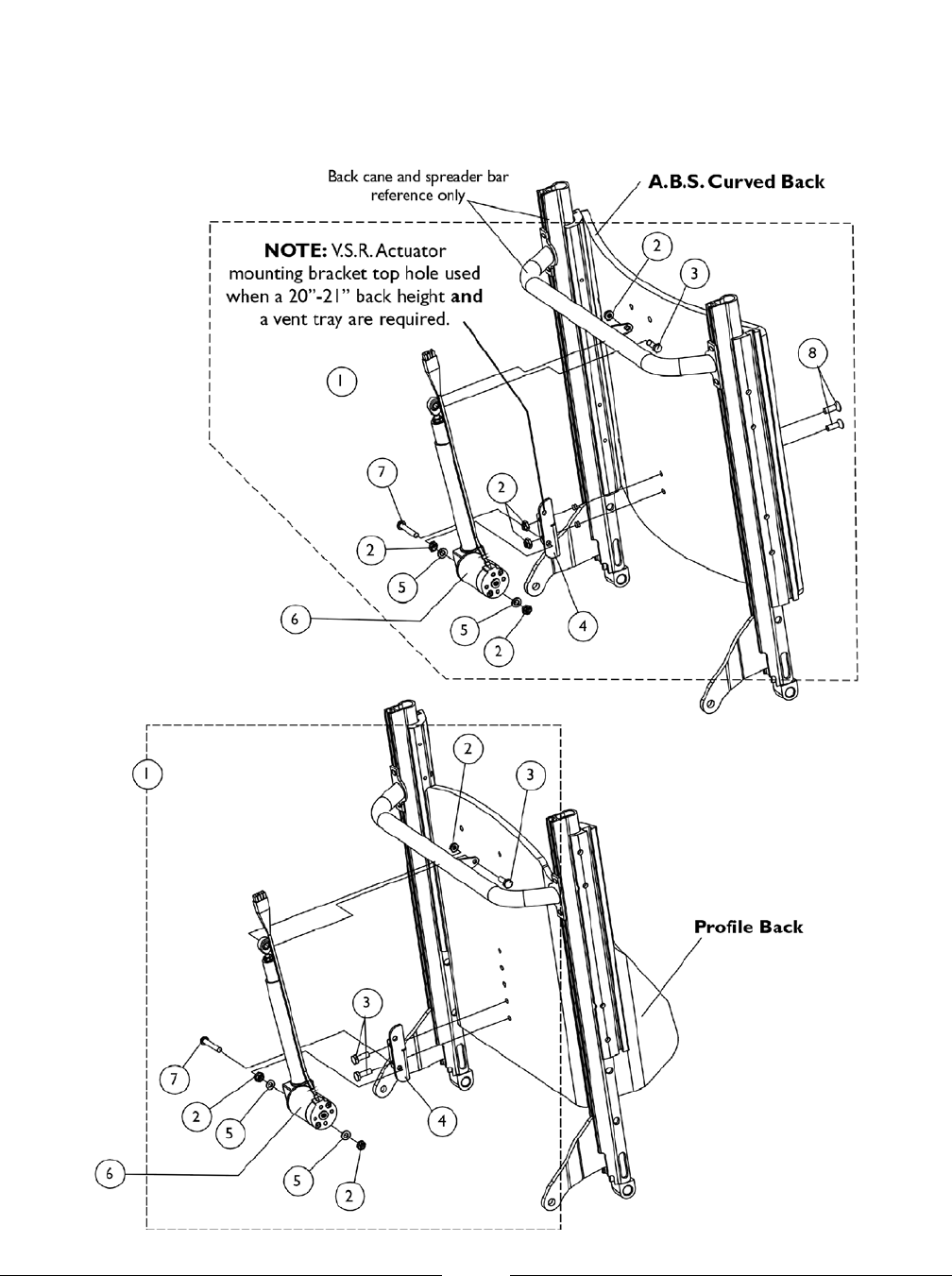 Back cane and spreader bar reference only

A.B.S. Curved Back

NOTE: V.S.R. Actuator mounting bracket top hole used when a 20"-21" back height and a vent tray are required.

2

3

8

1

7

2

2

5

6

5

2

4

1

2

3

Profile Back

3

7

2

5

4

6

5

2