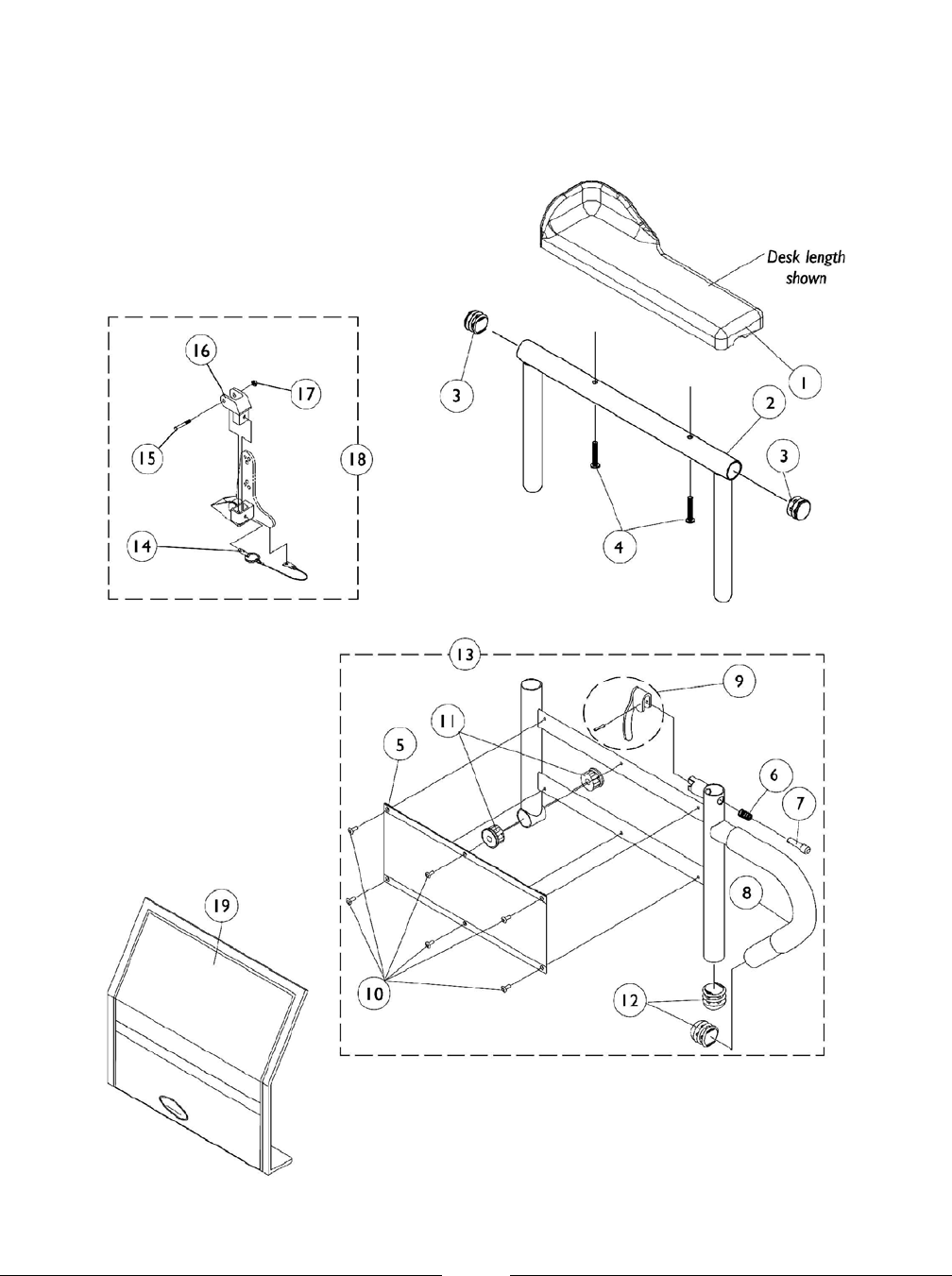 Desk length shown

1
2
3
3
4

16
17
15
18
14

13
9
11
5
6
7
8
10
12

19