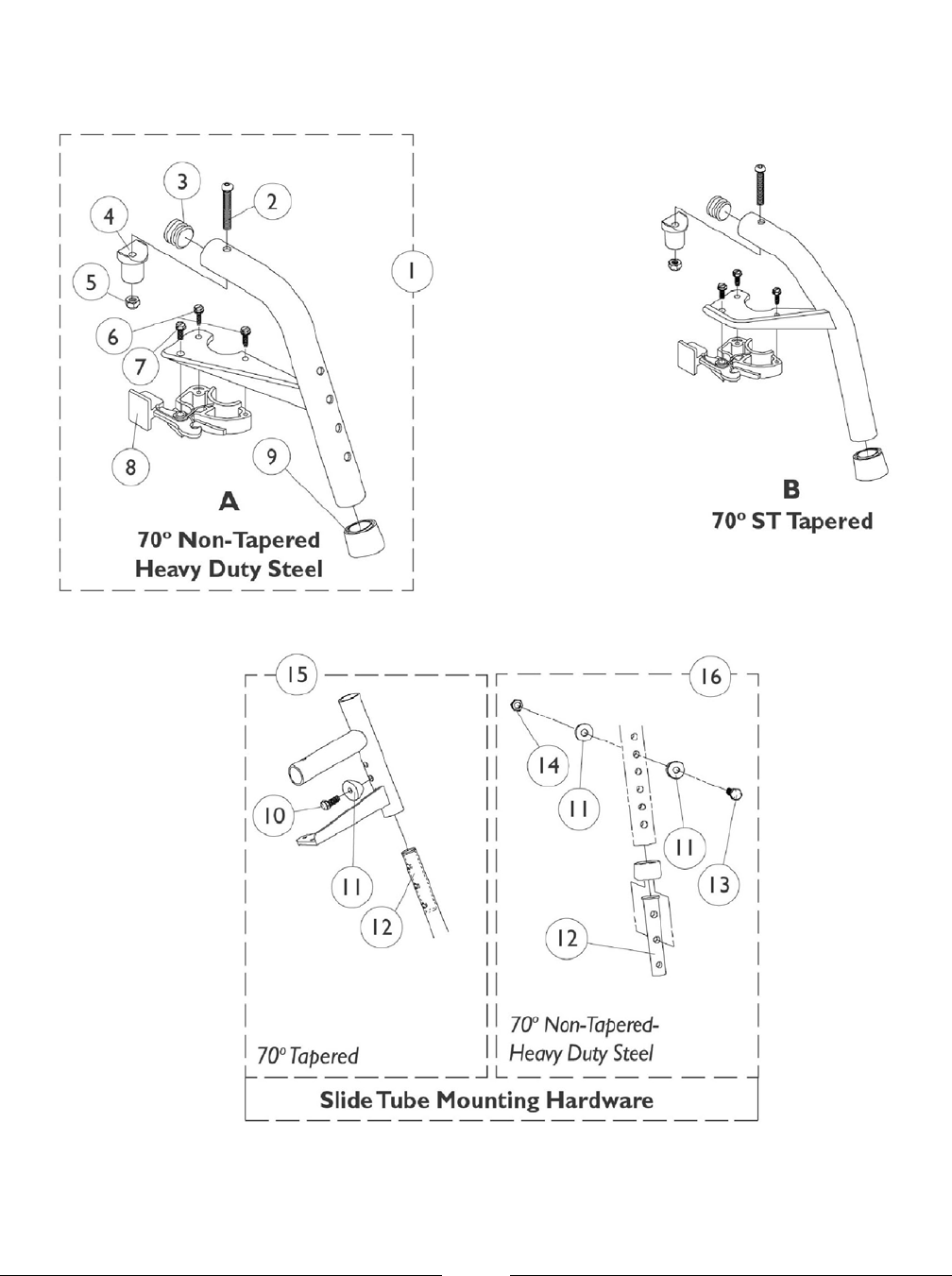 3
2
4
1
5
6
7
8
9
A
70º Non-Tapered
Heavy Duty Steel

B
70º ST Tapered

15
10
11
12
70º Tapered

16
14
11
11
13
12
70º Non-Tapered-
Heavy Duty Steel

Slide Tube Mounting Hardware