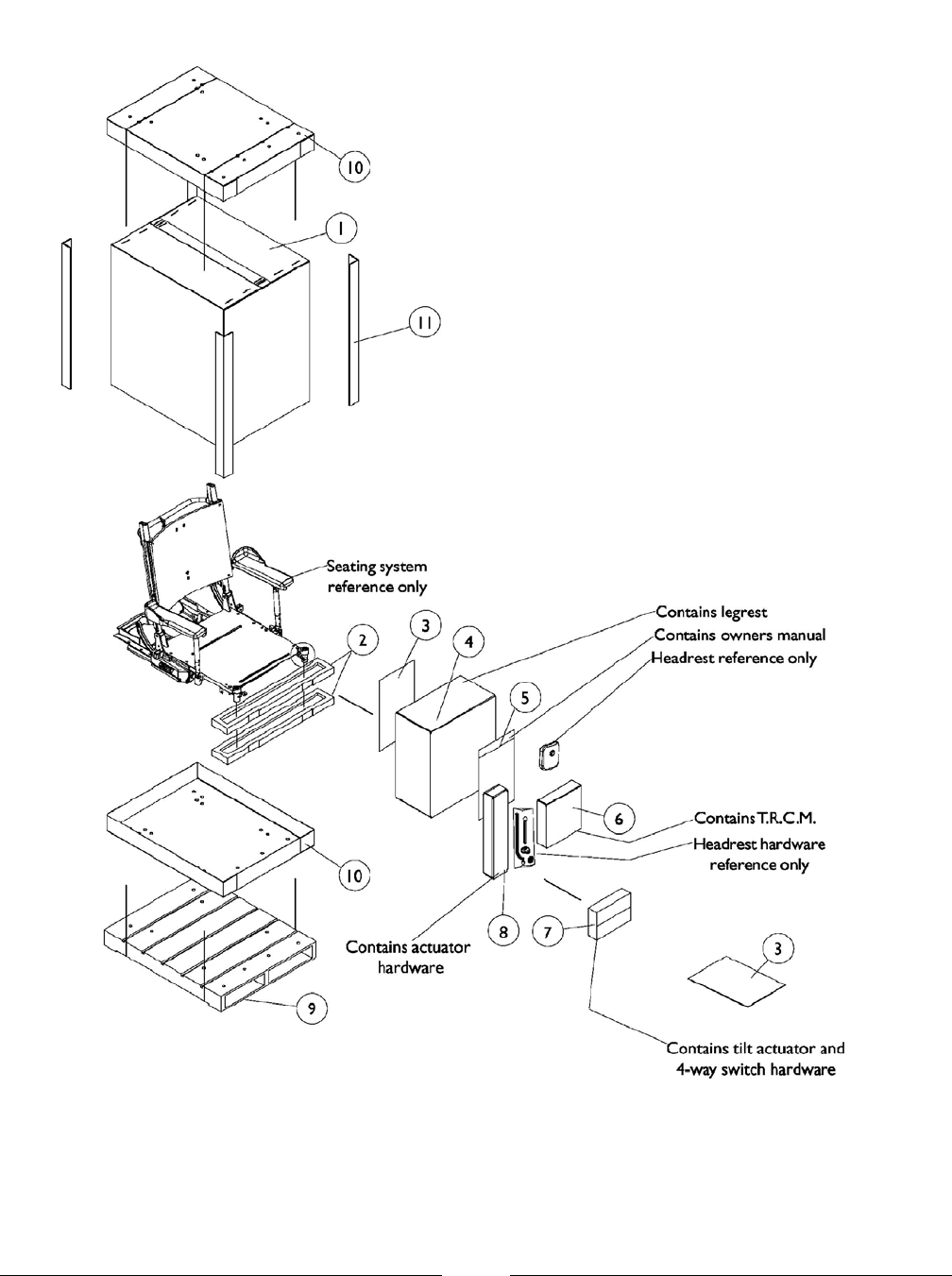 10

1

11

Seating system reference only

2

3

4

Contains legrest

Contains owners manual

Headrest reference only

5

6

Contains T.R.C.M.

Headrest hardware reference only

10

Contains actuator hardware

8

7

3

9

Contains tilt actuator and 4-way switch hardware