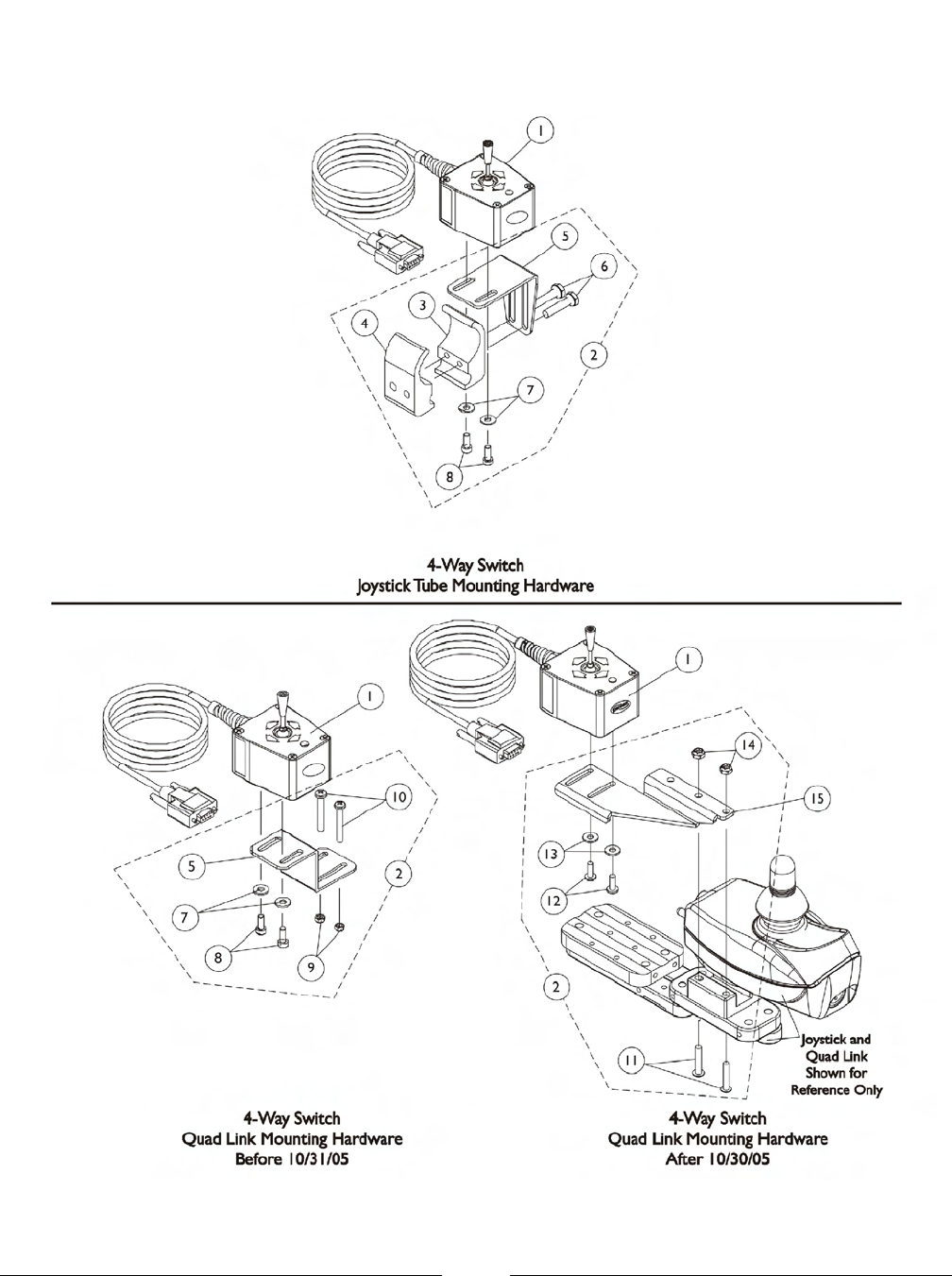 1
5
6
3
4
2
7
8

4-Way Switch
Joystick Tube Mounting Hardware

1
10
5
2
7
8
9

4-Way Switch
Quad Link Mounting Hardware
Before 10/31/05

1
14
15
13
12
2
11
Joystick and Quad Link Shown for Reference Only

4-Way Switch
Quad Link Mounting Hardware
After 10/30/05