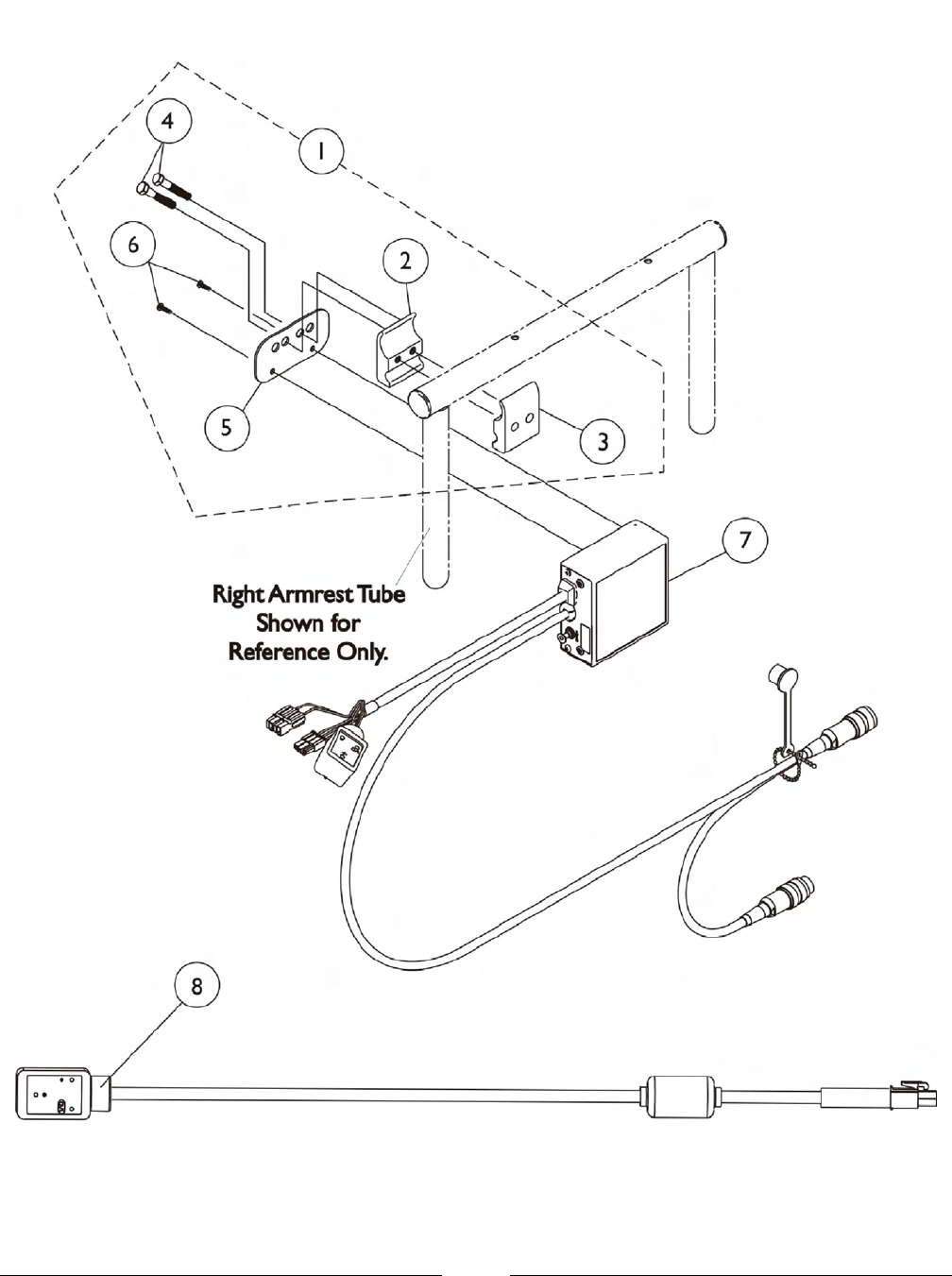 4
1
6
2
5
3
7
Right Armrest Tube Shown for Reference Only.
8