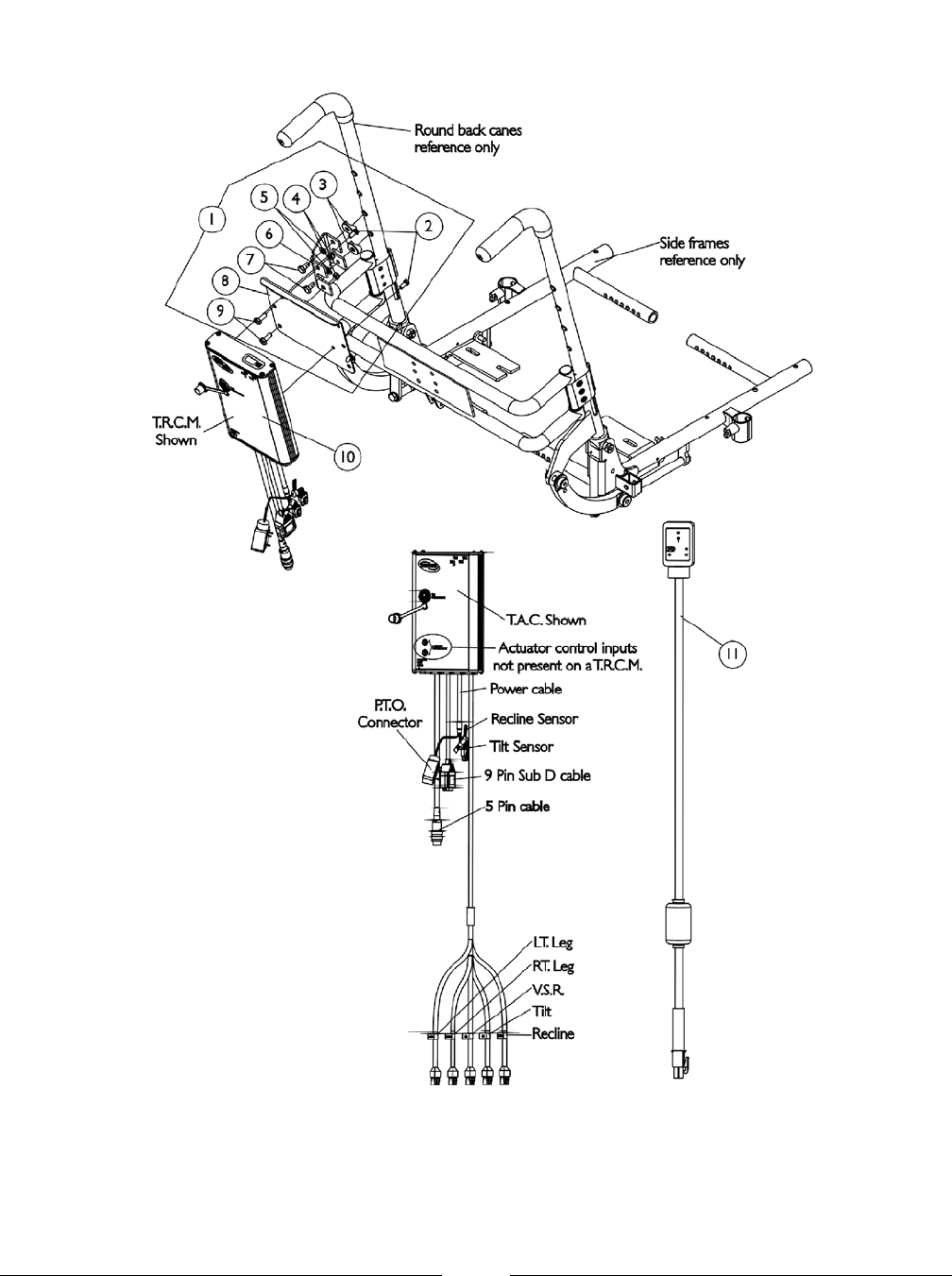 Round back canes reference only

1
5
4
3
2
6
7
8
9

Side frames reference only

T.R.C.M. Shown

10

T.A.C. Shown

Actuator control inputs not present on a T.R.C.M.

Power cable

P.T.O. Connector

Recline Sensor

Tilt Sensor

9 Pin Sub D cable

5 Pin cable

11

LT. Leg
RT. Leg
V.S.R.
Tilt
Recline