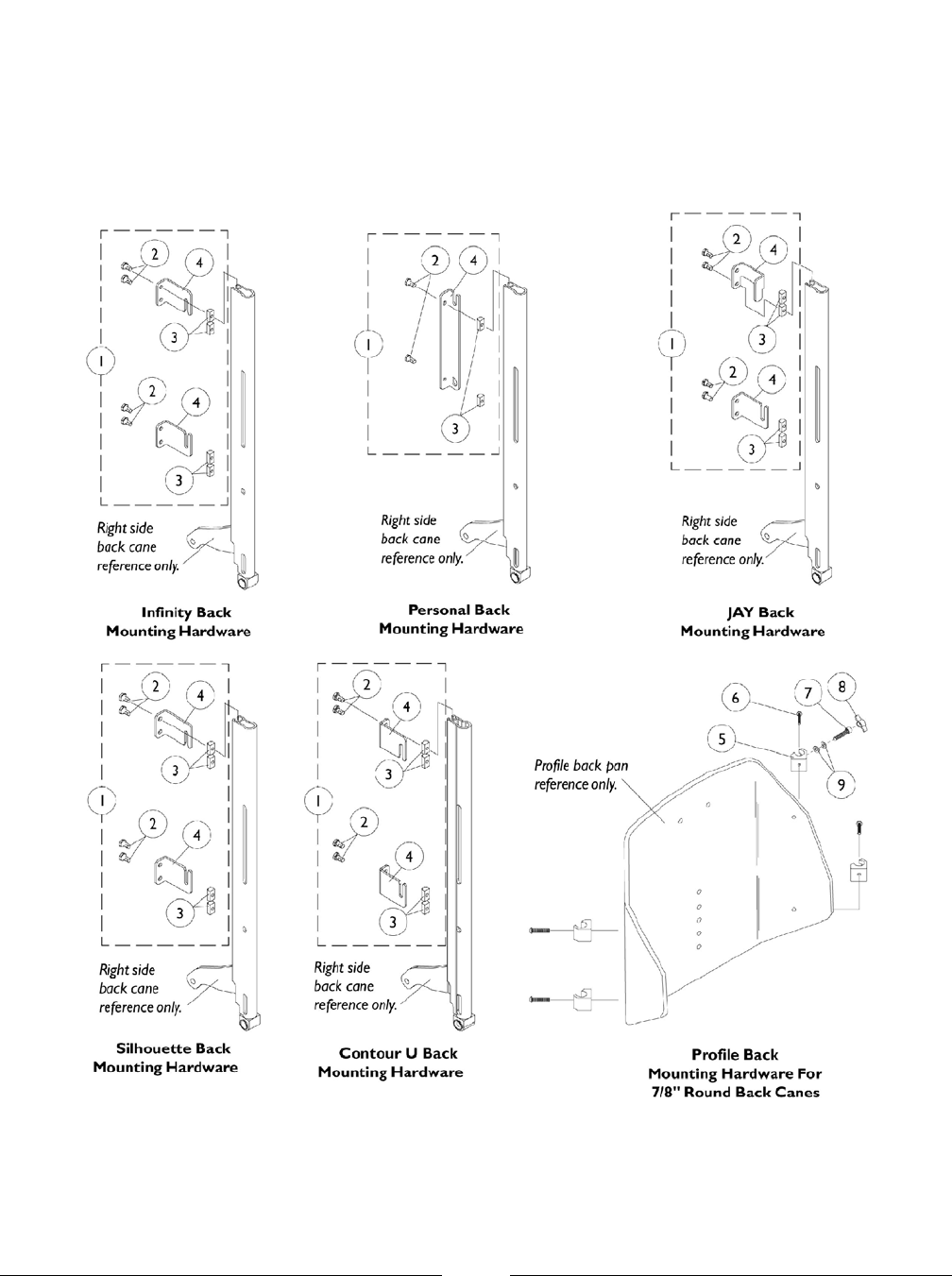 2
4
3
1
2
4
3
Right side back cane reference only.

Infinity Back Mounting Hardware

2
4
1
3
Right side back cane reference only.

Personal Back Mounting Hardware

2
4
3
1
2
4
3
Right side back cane reference only.

JAY Back Mounting Hardware

2
4
3
1
2
4
3
Right side back cane reference only.

Silhouette Back Mounting Hardware

2
4
3
1
2
4
3
Right side back cane reference only.

Contour U Back Mounting Hardware

6
7
8
5
9
Profile back pan reference only.

Profile Back Mounting Hardware For 7/8" Round Back Canes