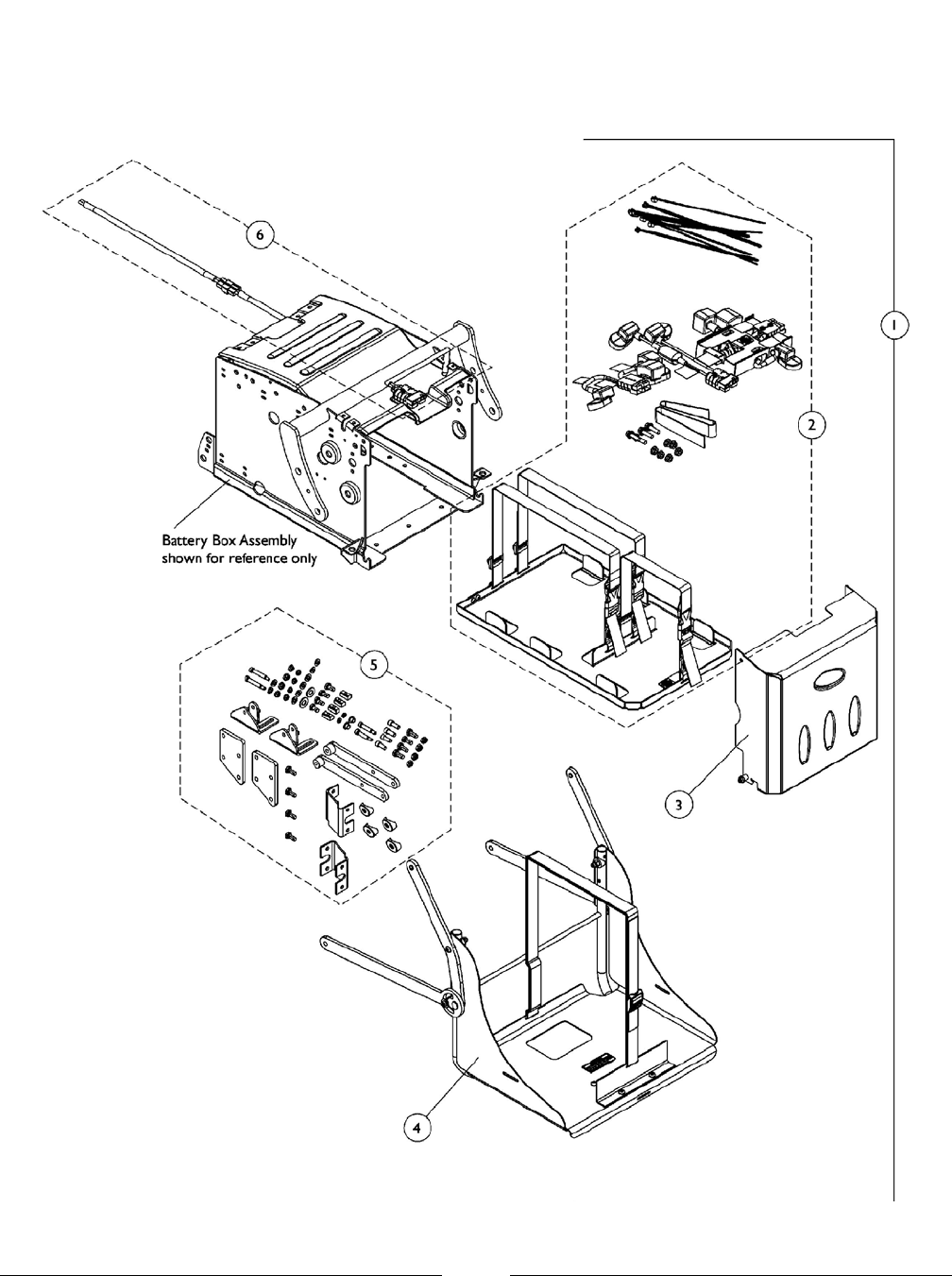 6

1

2

Battery Box Assembly shown for reference only

5

3

4