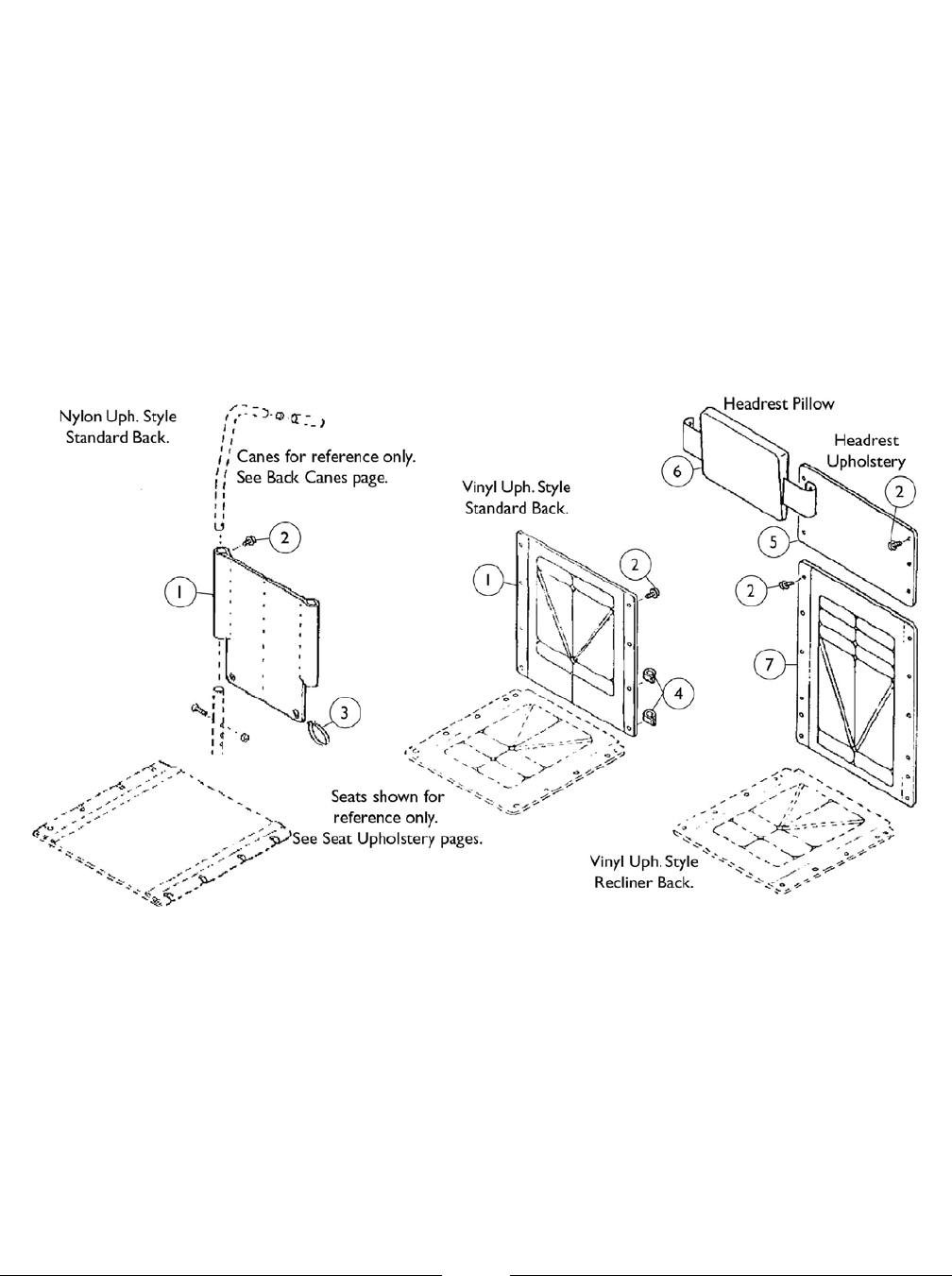 Nylon Uph. Style
Standard Back.

Canes for reference only.
See Back Canes page.

2

1

3

Vinyl Uph. Style
Standard Back.

1

2

4

Seats shown for
reference only.
See Seat Upholstery pages.

Headrest Pillow

Headrest
Upholstery

6

2

5

2

7

Vinyl Uph. Style
Recliner Back.