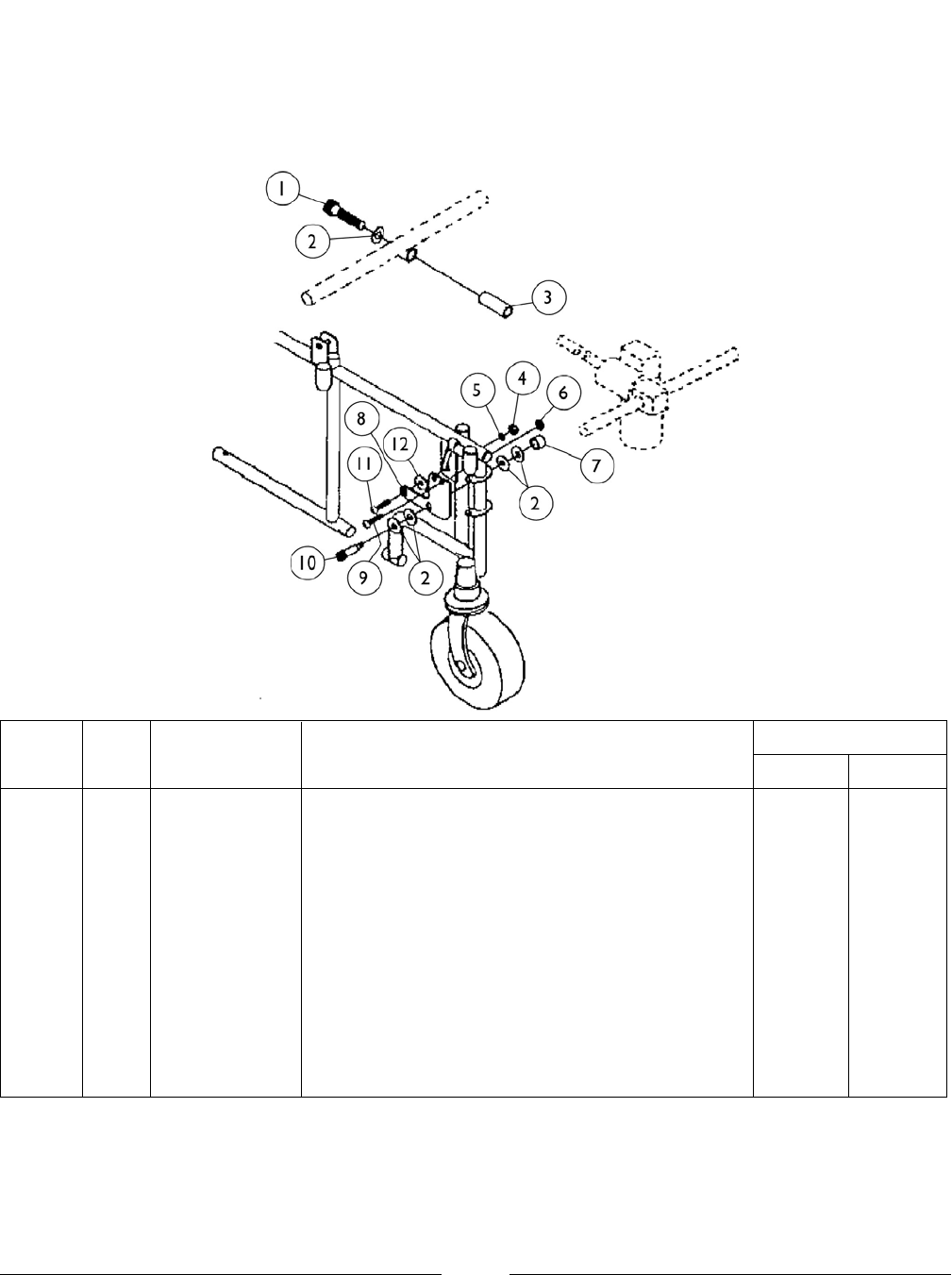 1
2
3
5
4
6
8
12
7
11
2
10
9
2