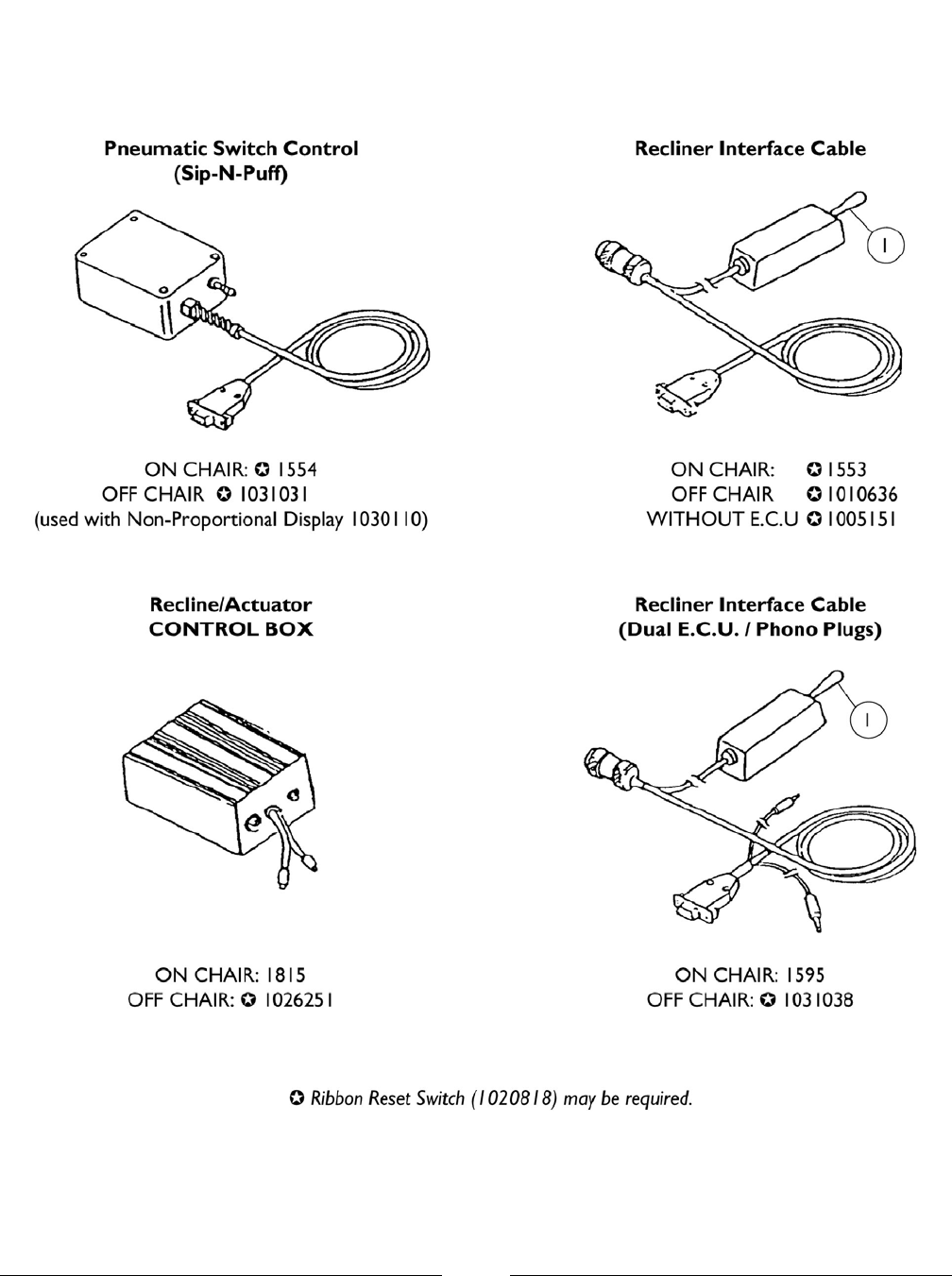 Pneumatic Switch Control
(Sip-N-Puff)

ON CHAIR: ✪ 1554
OFF CHAIR ✪ 1031031
(used with Non-Proportional Display 1030110)

Recliner Interface Cable

1

ON CHAIR: ✪ 1553
OFF CHAIR ✪ 1010636
WITHOUT E.C.U ✪ 1005151

Recline/Actuator
CONTROL BOX

ON CHAIR: 1815
OFF CHAIR: ✪ 1026251

Recliner Interface Cable
(Dual E.C.U. / Phono Plugs)

1

ON CHAIR: 1595
OFF CHAIR: ✪ 1031038

✪ Ribbon Reset Switch (1020818) may be required.