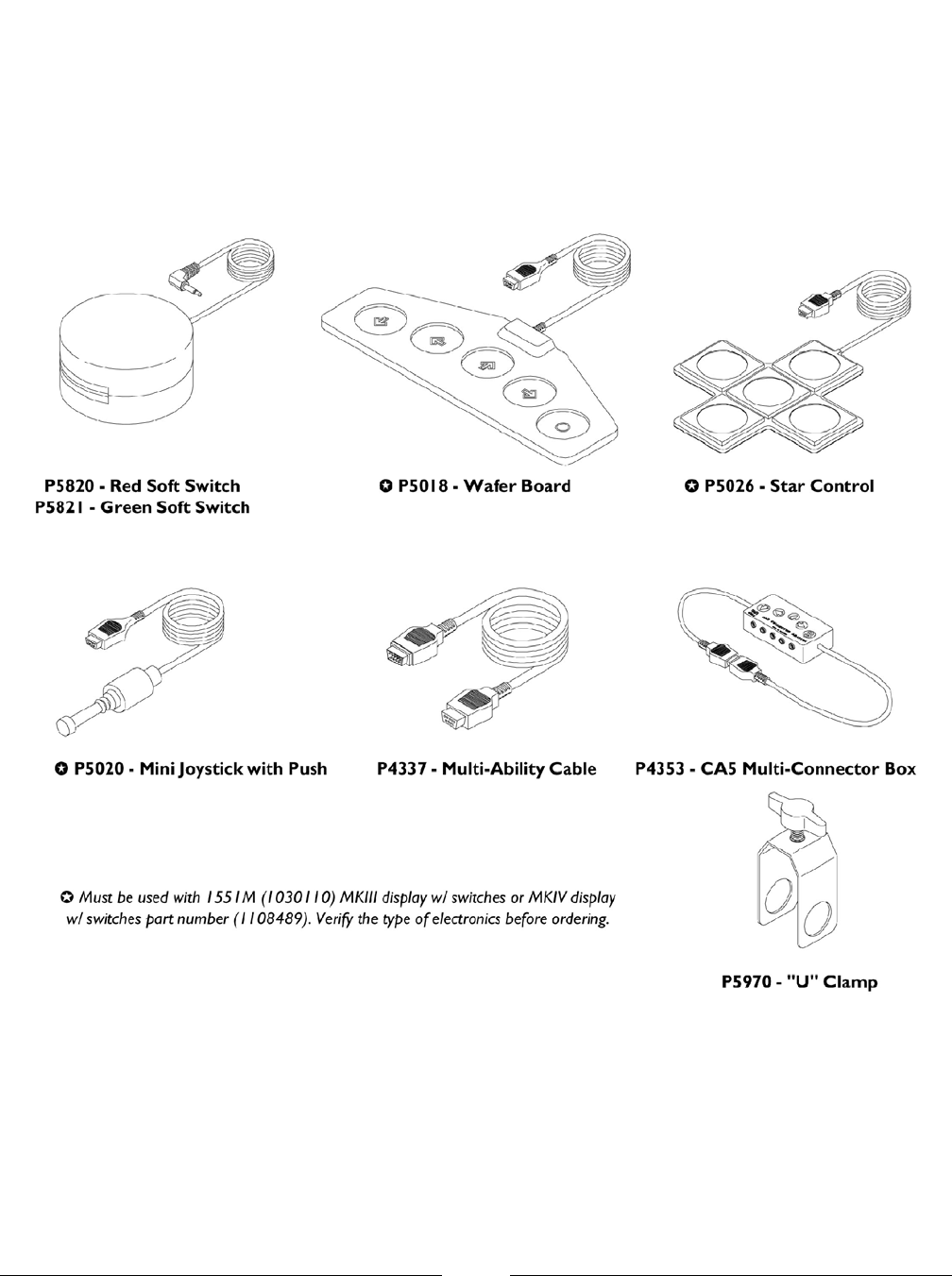 P5820 - Red Soft Switch
P5821 - Green Soft Switch

✪ P5018 - Wafer Board

✪ P5026 - Star Control

✪ P5020 - Mini Joystick with Push

P4337 - Multi-Ability Cable

P4353 - CA5 Multi-Connector Box

✪ Must be used with 1551M (1030110) MKIII display w/ switches or MKIV display w/ switches part number (1108489). Verify the type of electronics before ordering.

P5970 - "U" Clamp