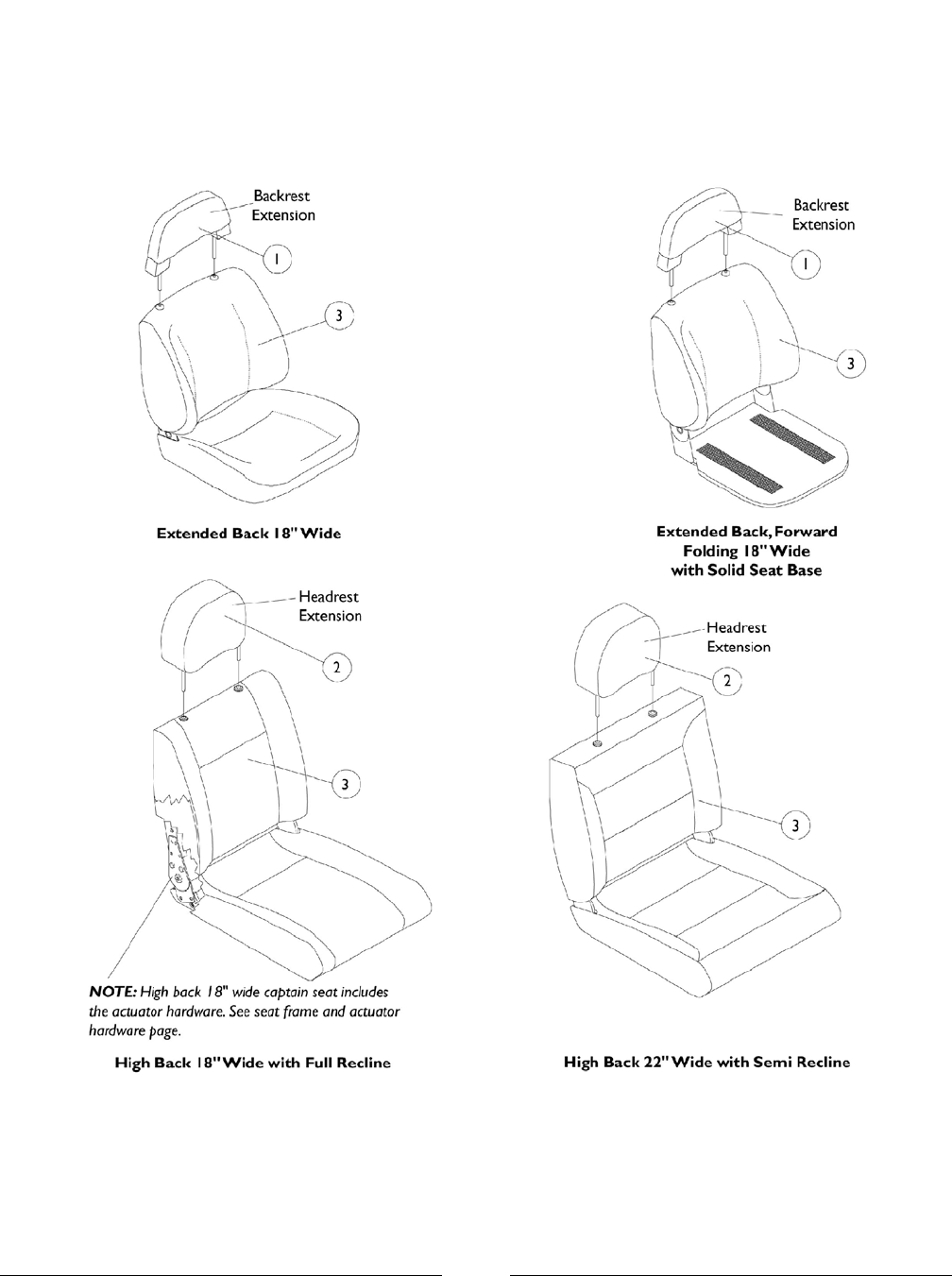 Backrest Extension

1

3

Extended Back 18" Wide

Backrest Extension

1

3

Extended Back, Forward Folding 18" Wide with Solid Seat Base

Headrest Extension

2

3

NOTE: High back 18" wide captain seat includes the actuator hardware. See seat frame and actuator hardware page.

High Back 18" Wide with Full Recline

Headrest Extension

2

3

High Back 22" Wide with Semi Recline