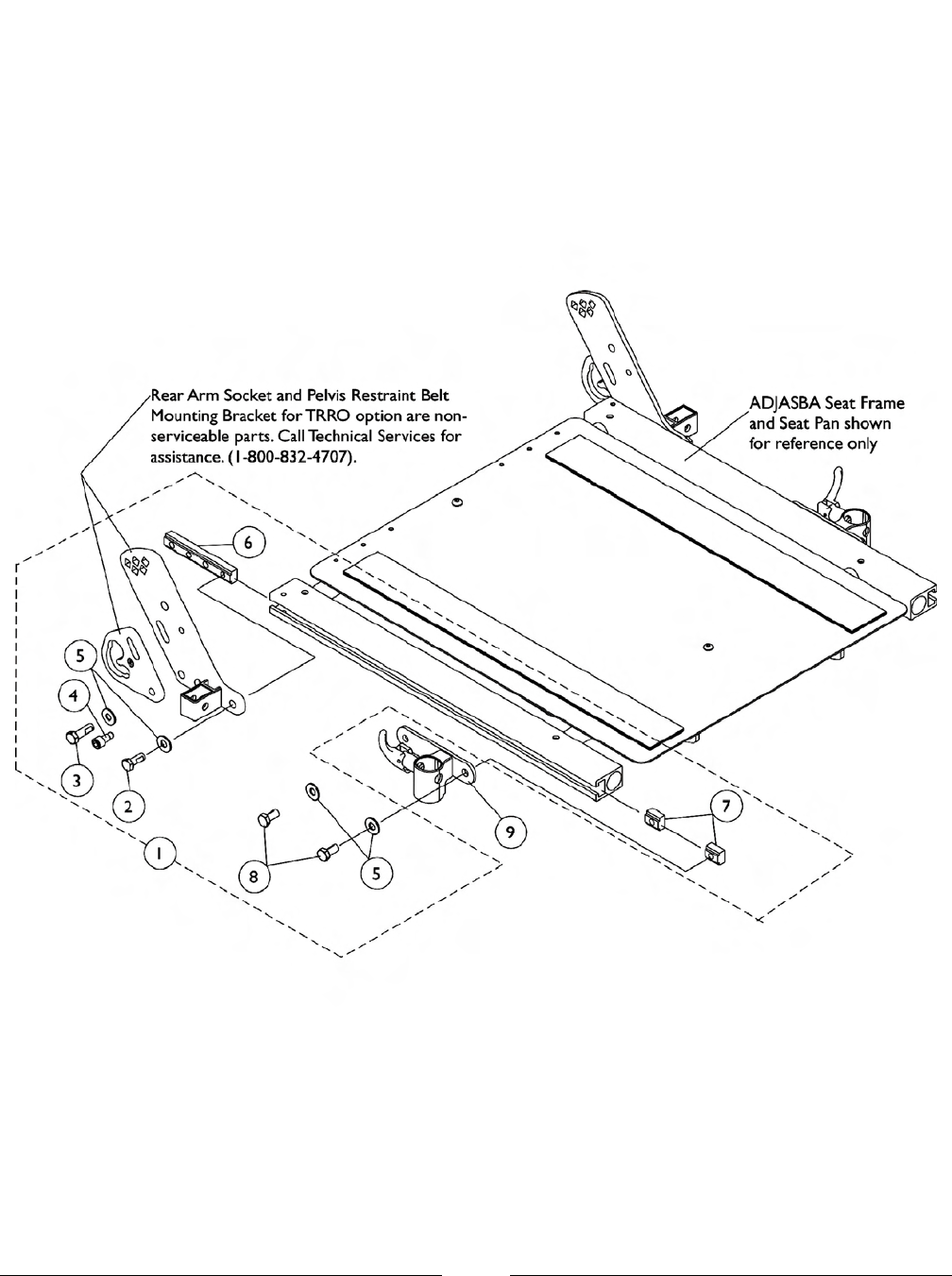 Rear Arm Socket and Pelvis Restraint Belt Mounting Bracket for TRRO option are non-serviceable parts. Call Technical Services for assistance. (1-800-832-4707).

ADJASBA Seat Frame and Seat Pan shown for reference only

6

5

4

3

2

1

8

5

9

7