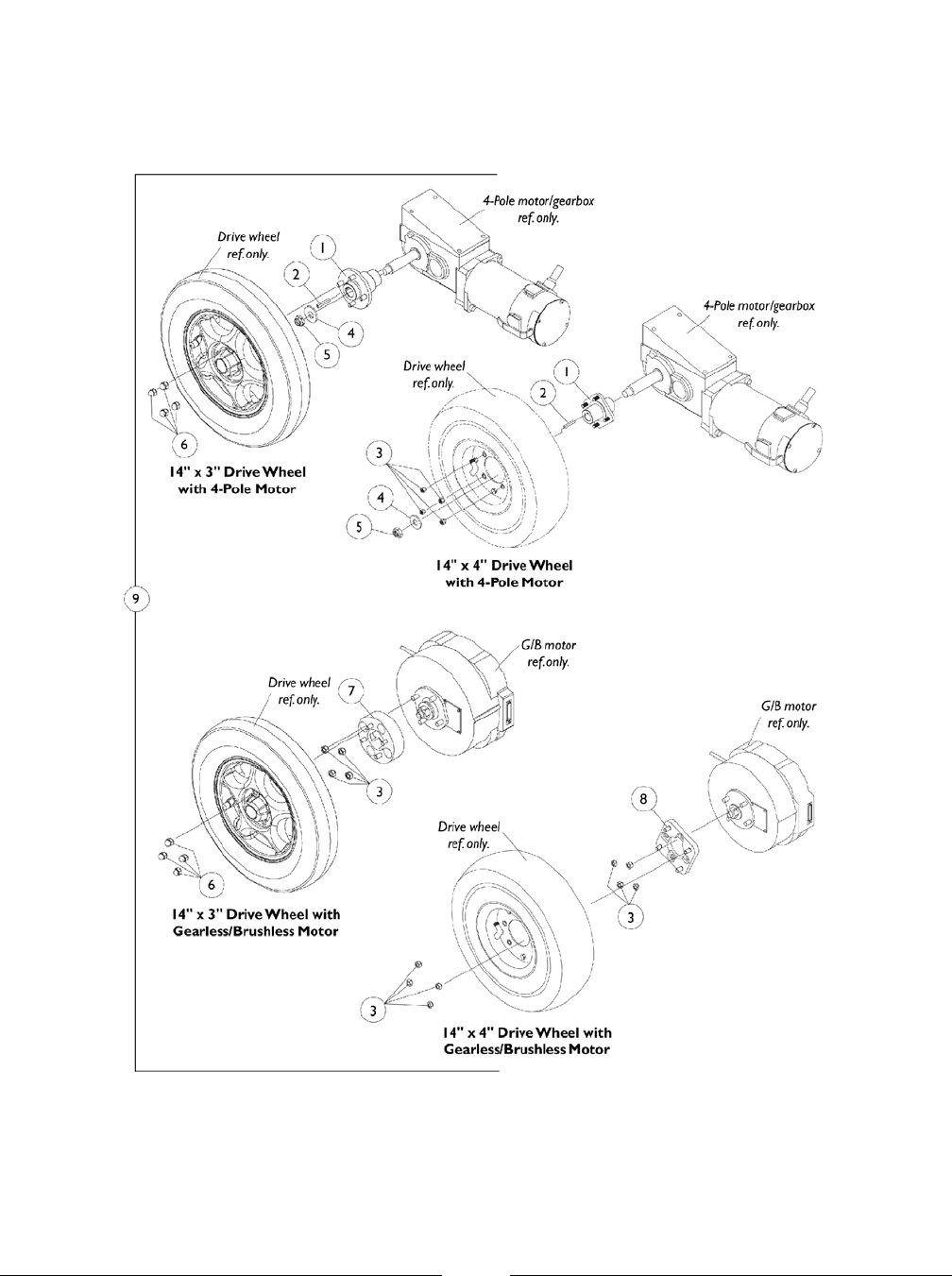 4-Pole motor/gearbox ref. only.

Drive wheel ref. only.

1

2

4

5

6

14" x 3" Drive Wheel with 4-Pole Motor

4-Pole motor/gearbox ref. only.

Drive wheel ref. only.

1

2

3

4

5

14" x 4" Drive Wheel with 4-Pole Motor

9

G/B motor ref. only.

Drive wheel ref. only.

7

3

6

14" x 3" Drive Wheel with Gearless/Brushless Motor

G/B motor ref. only.

8

Drive wheel ref. only.

3

3

14" x 4" Drive Wheel with Gearless/Brushless Motor