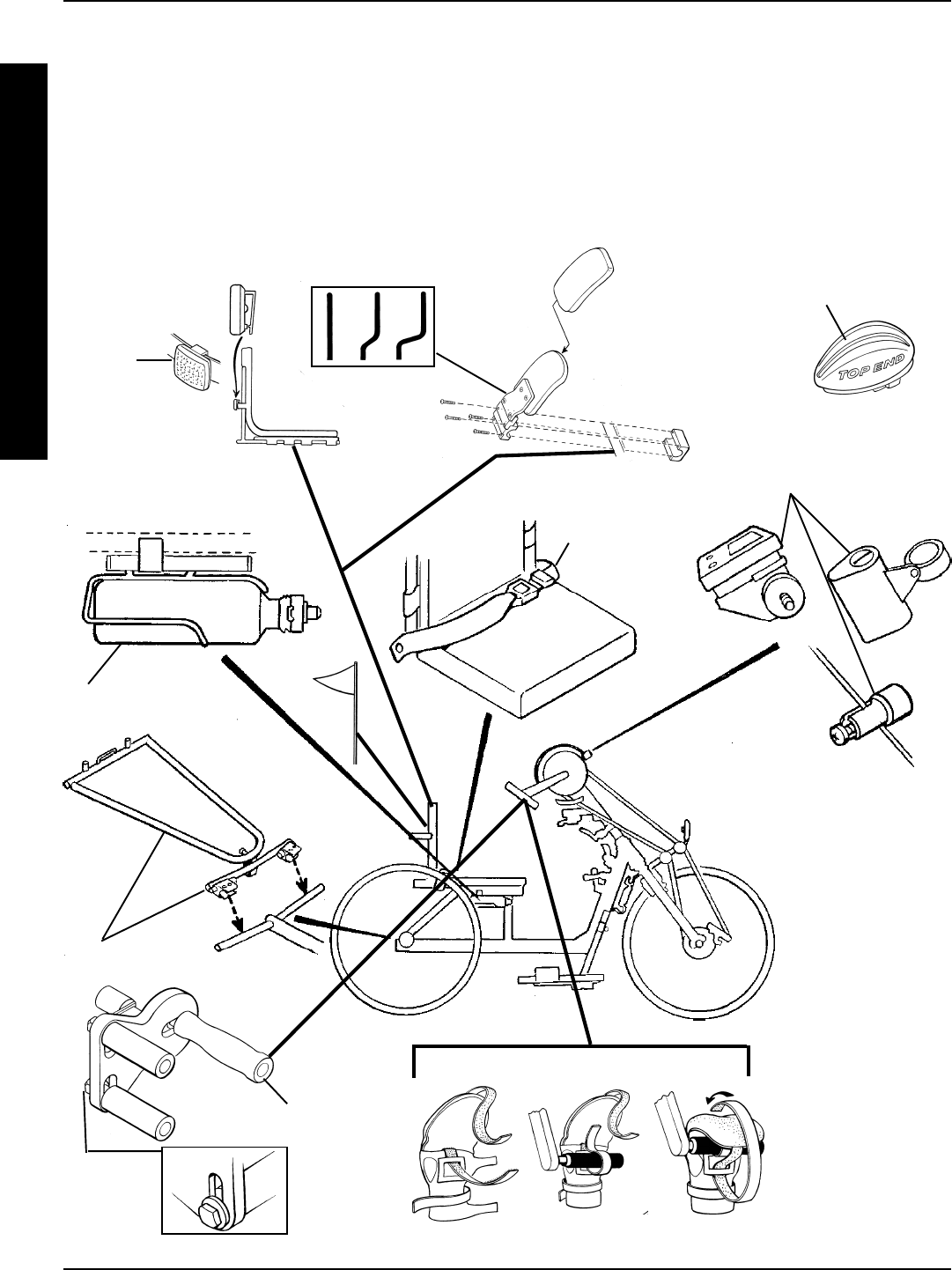 TOP END