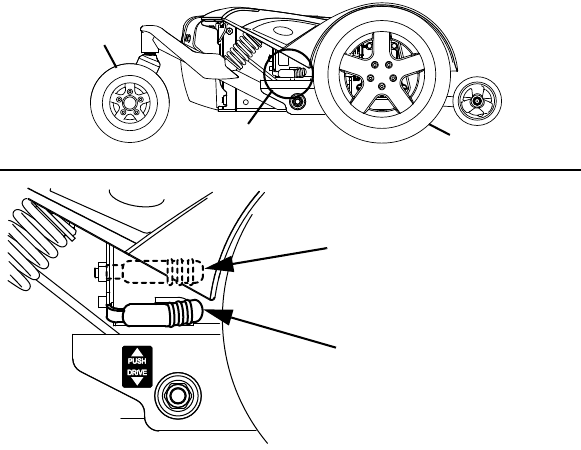 PUSH
DRIVE