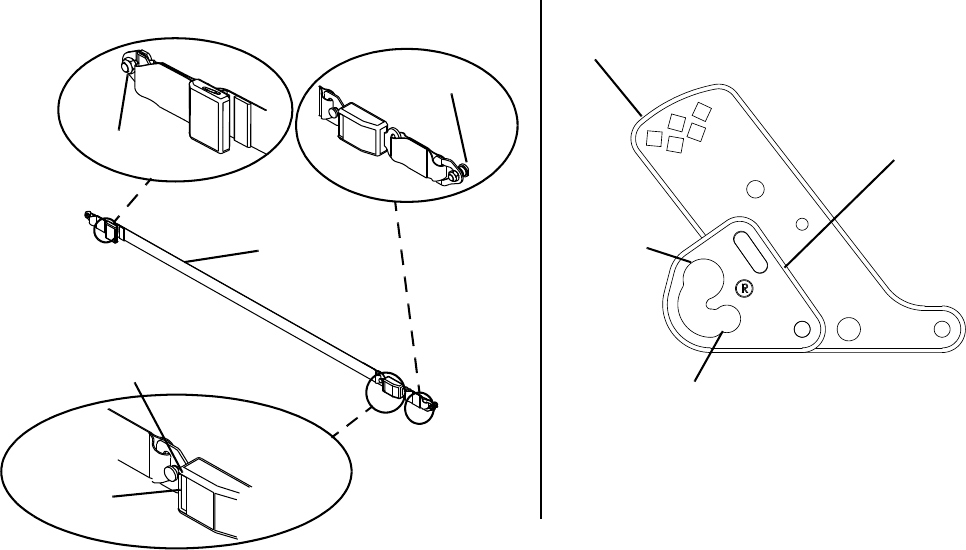 R