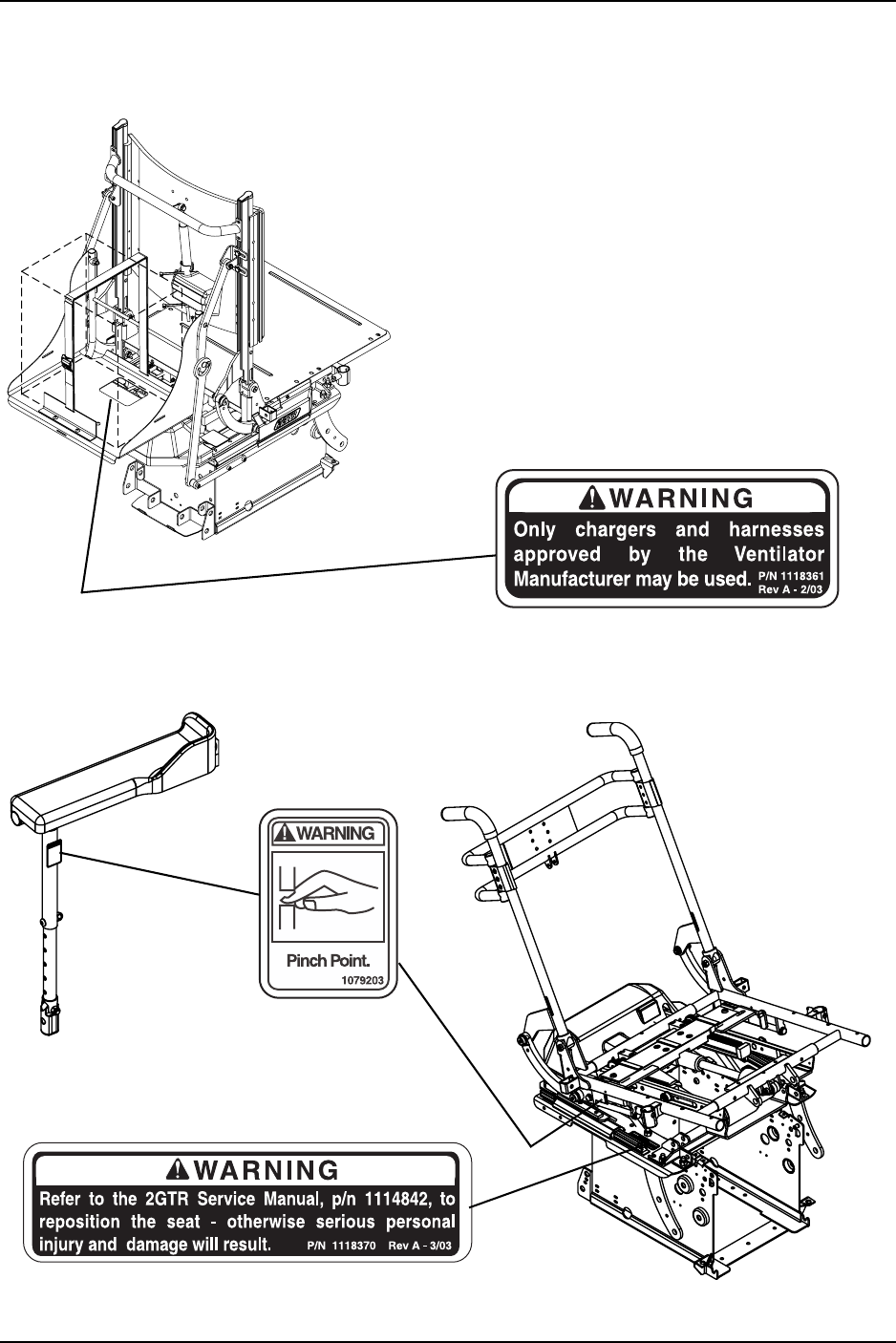 WARNING
Only chargers and harnesses approved by the Ventilator Manufacturer may be used. P/N 1118361 Rev A - 2/03

WARNING
Pinch Point.
1079203

WARNING
Refer to the 2GTR Service Manual, p/n 1114842, to reposition the seat - otherwise serious personal injury and damage will result. P/N 1118370 Rev A - 3/03