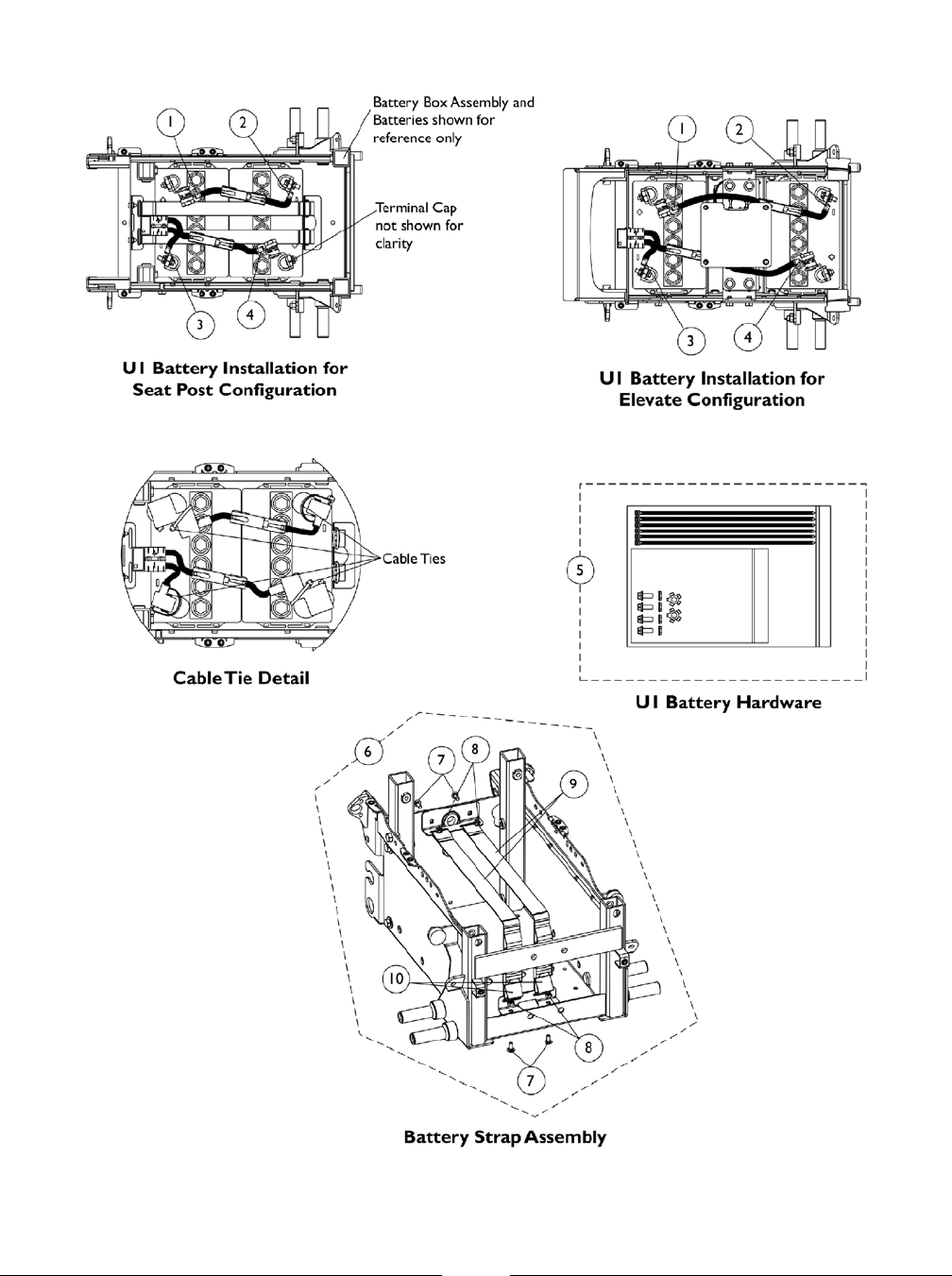 1
2
Battery Box Assembly and Batteries shown for reference only

Terminal Cap not shown for clarity

3
4

U1 Battery Installation for Seat Post Configuration

1
2
3
4

U1 Battery Installation for Elevate Configuration

Cable Ties

Cable Tie Detail

5

U1 Battery Hardware

6
7
8
9
10
8
7

Battery Strap Assembly