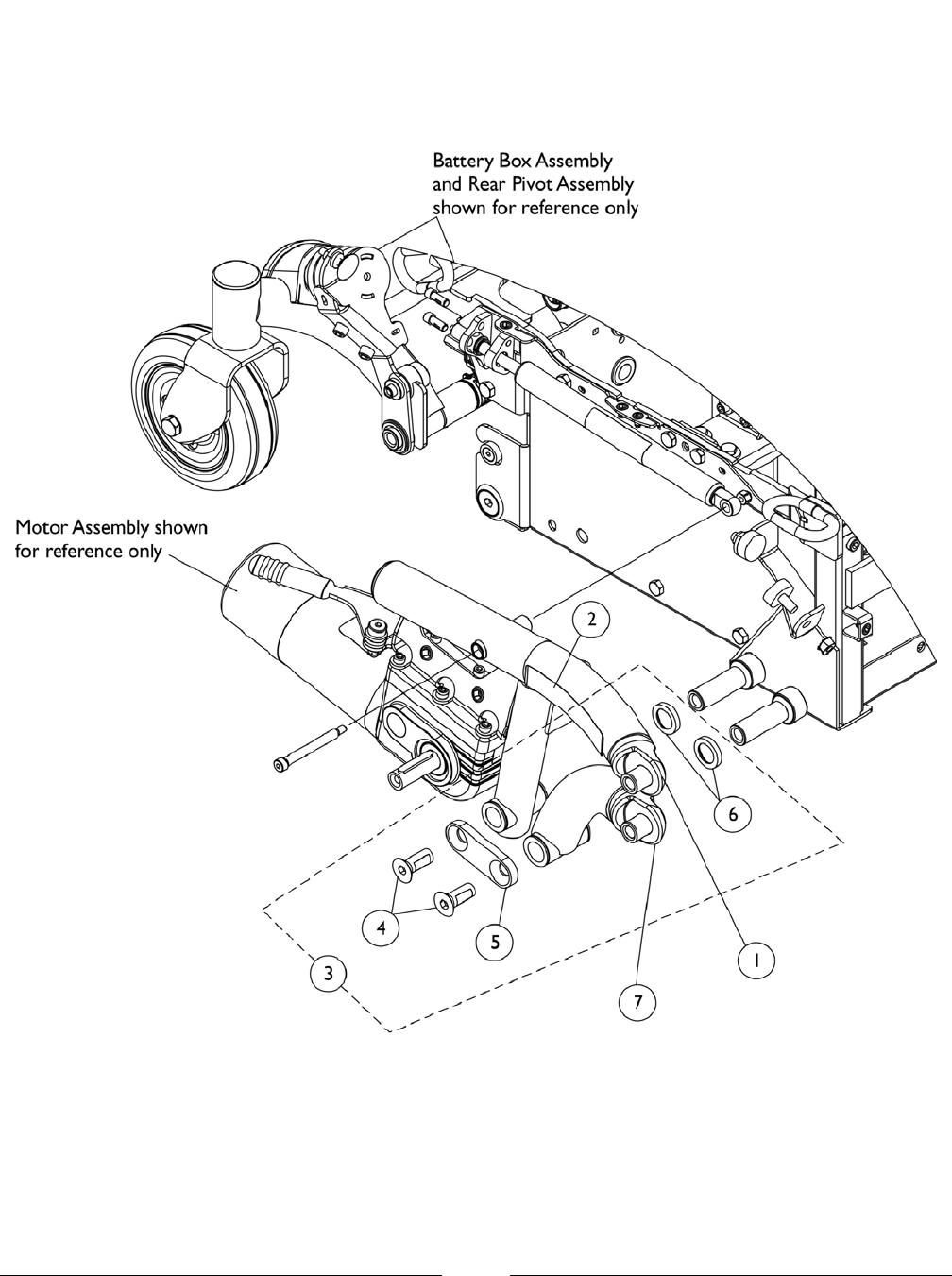 Battery Box Assembly and Rear Pivot Assembly shown for reference only

Motor Assembly shown for reference only

2

6

4

5

1

3

7