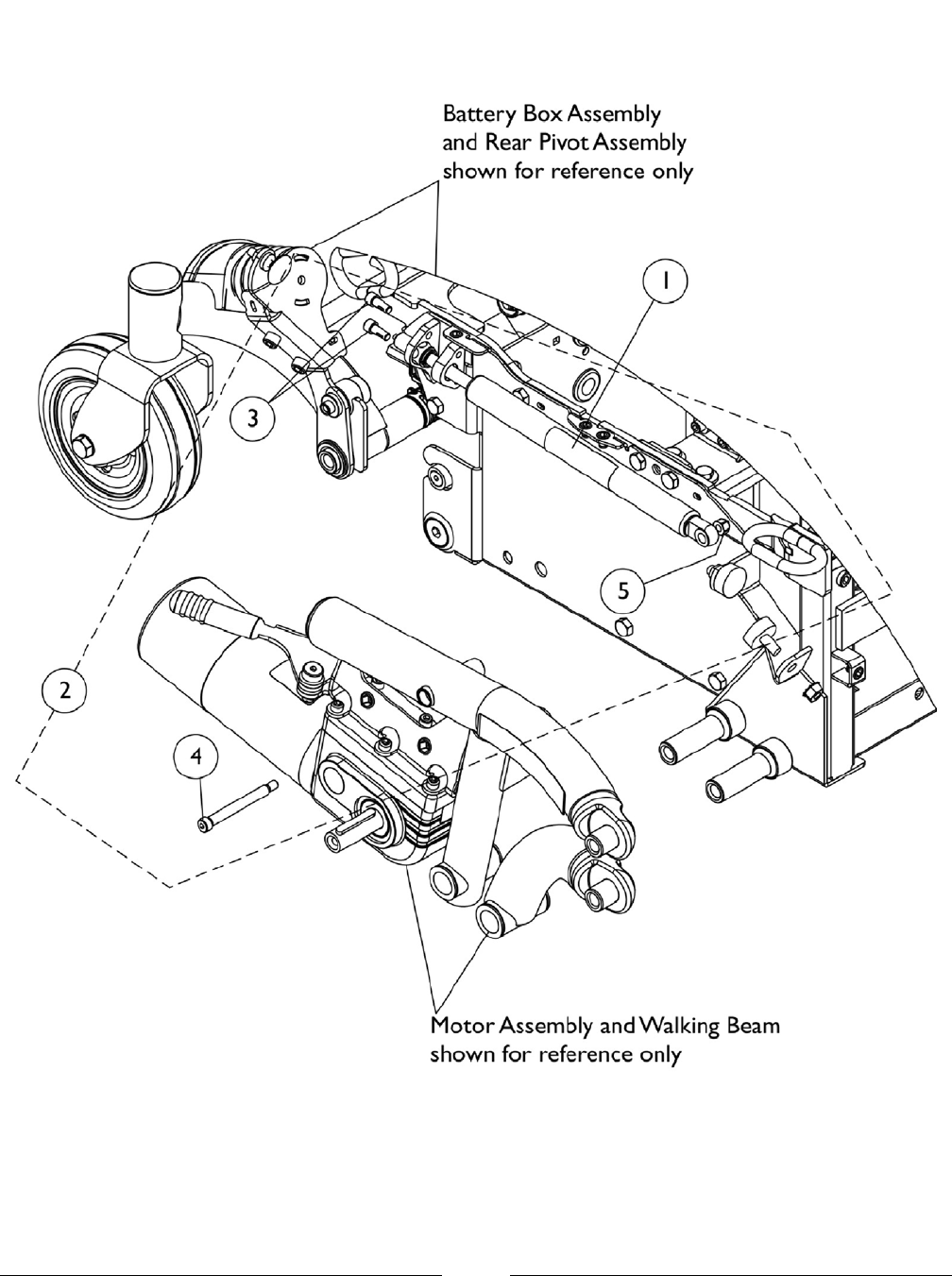 Battery Box Assembly and Rear Pivot Assembly shown for reference only

1

3

5

2

4

Motor Assembly and Walking Beam shown for reference only