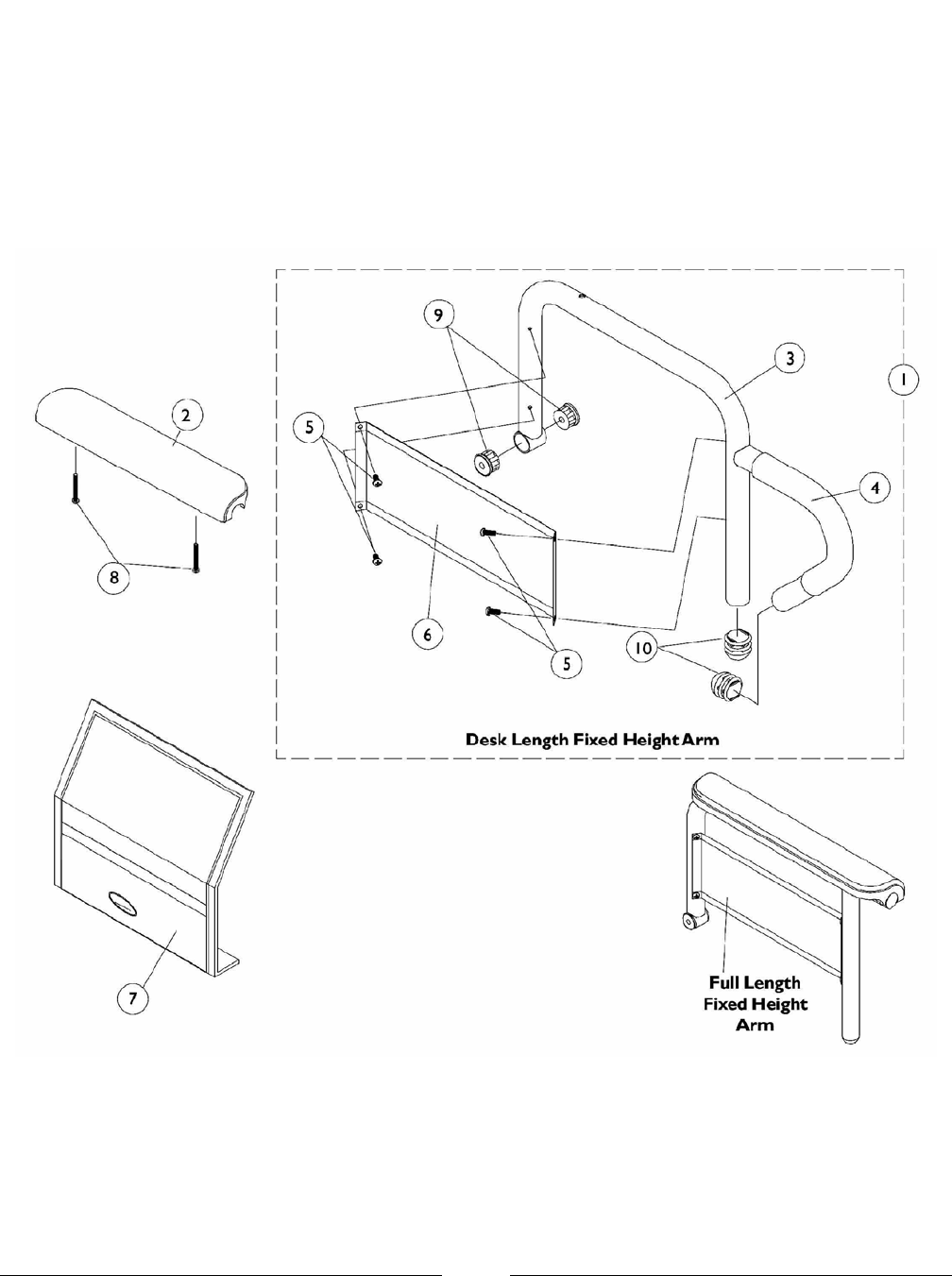 9
3
1
2
5
4
8
6
5
10
Desk Length Fixed Height Arm
7
Full Length Fixed Height Arm