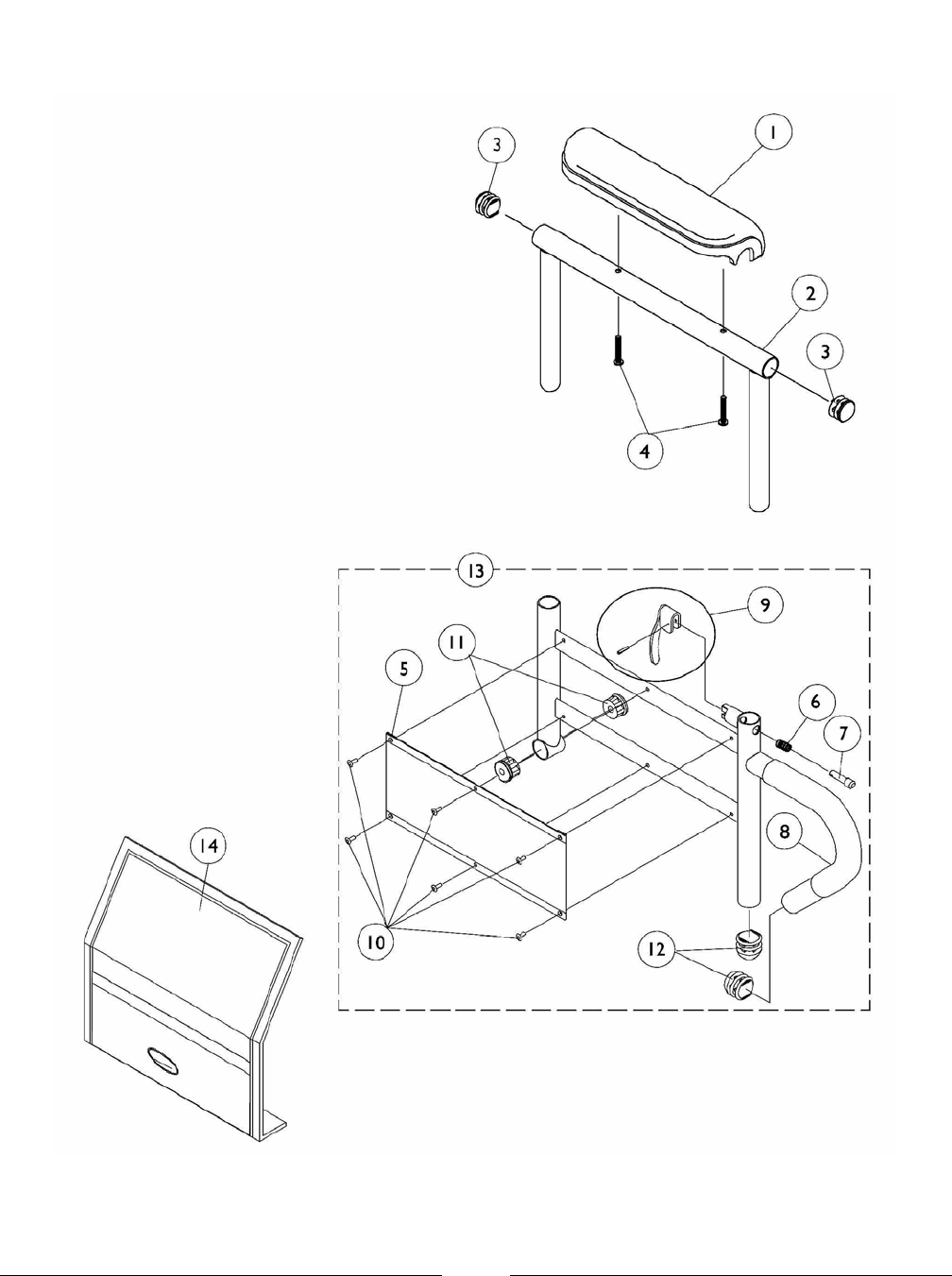 3
1
2
3
4
13
9
11
5
6
7
8
14
10
12