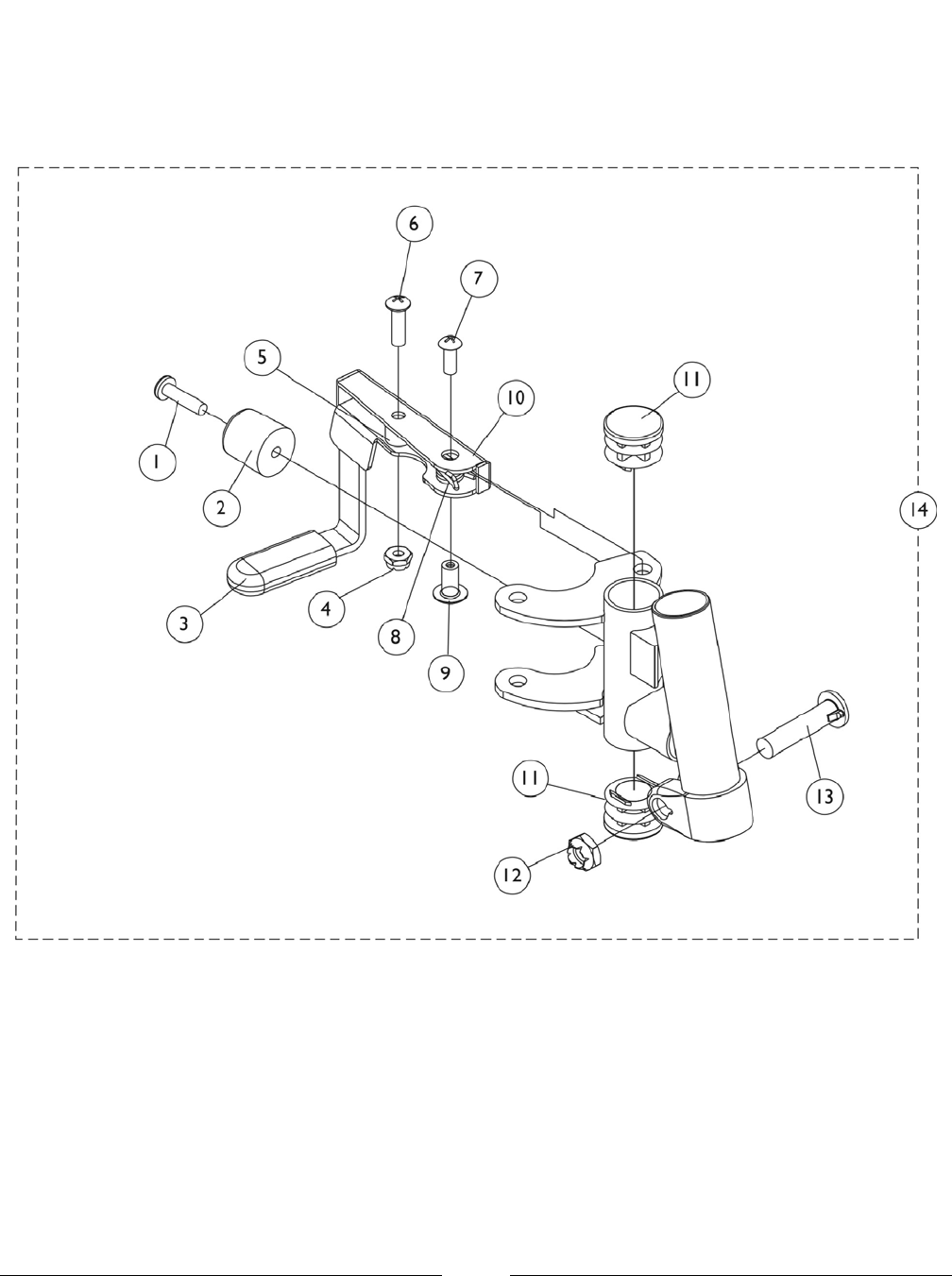 6
7
5
10
11
1
2
14
3
4
8
9
11
13
12