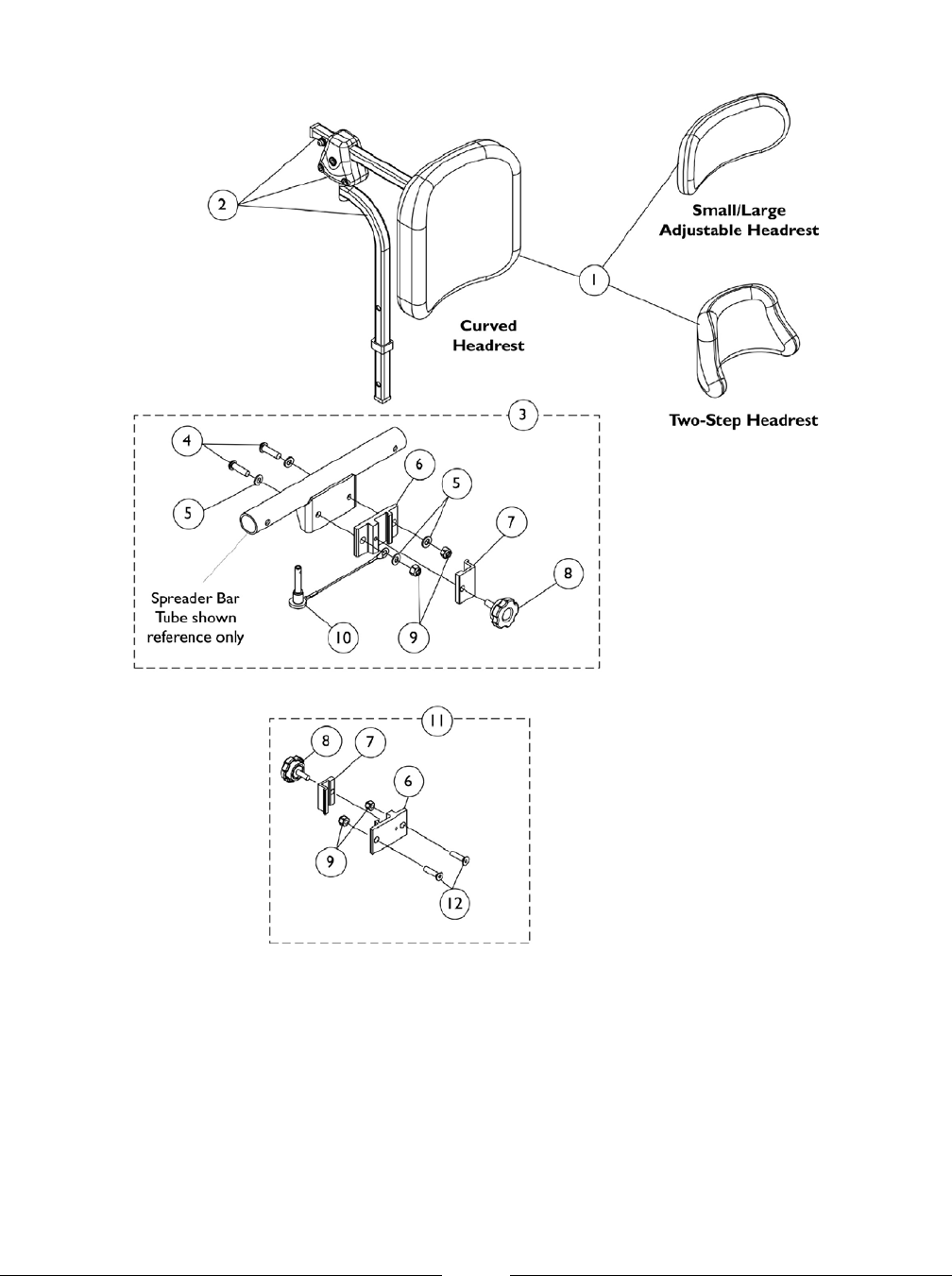 2

Small/Large Adjustable Headrest

1

Curved Headrest

Two-Step Headrest

3

4

5

6

5

7

8

Spreader Bar Tube shown reference only

10

9

11

8

7

6

9

12