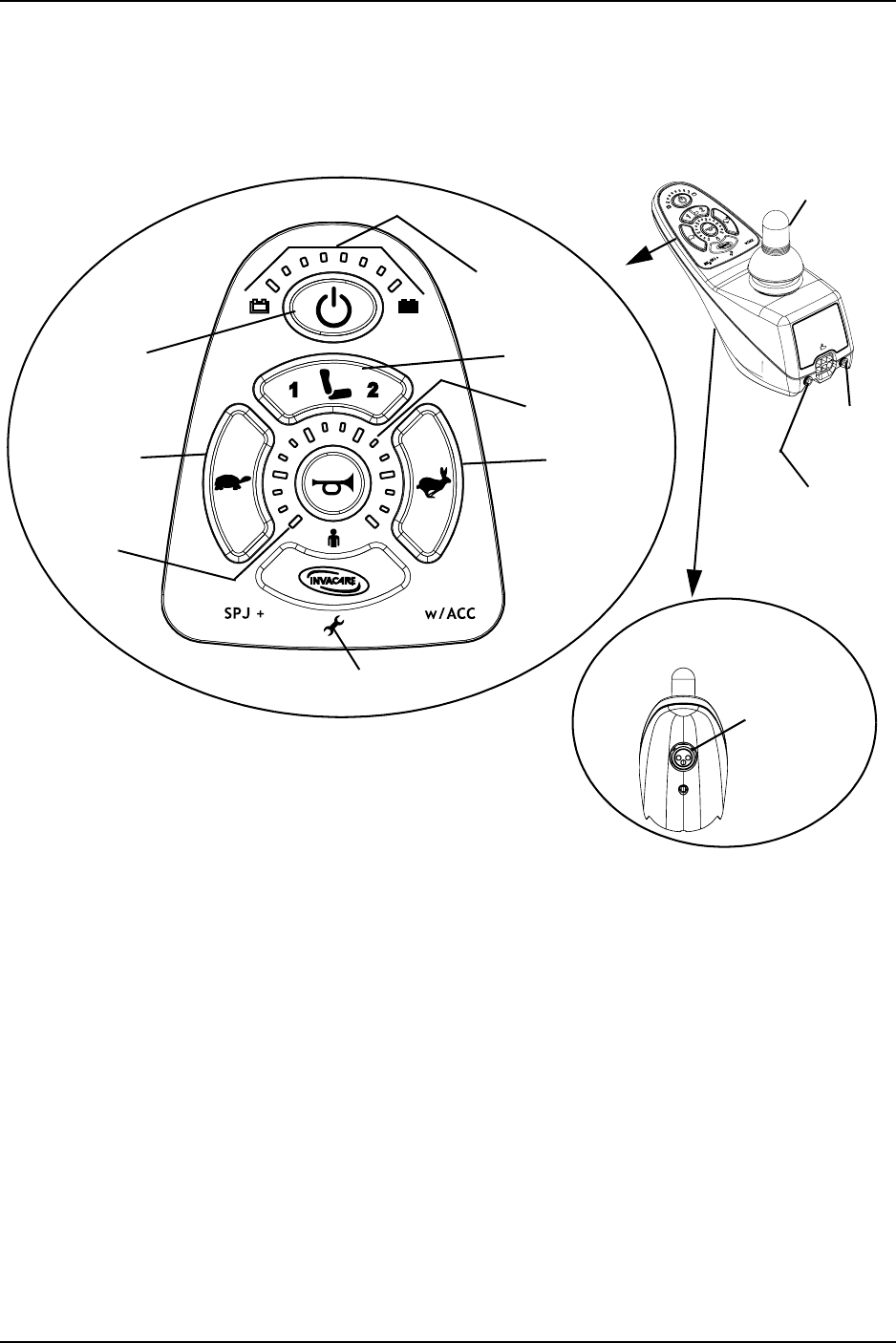 1 2

INVACARE

SPJ +

w/ACC